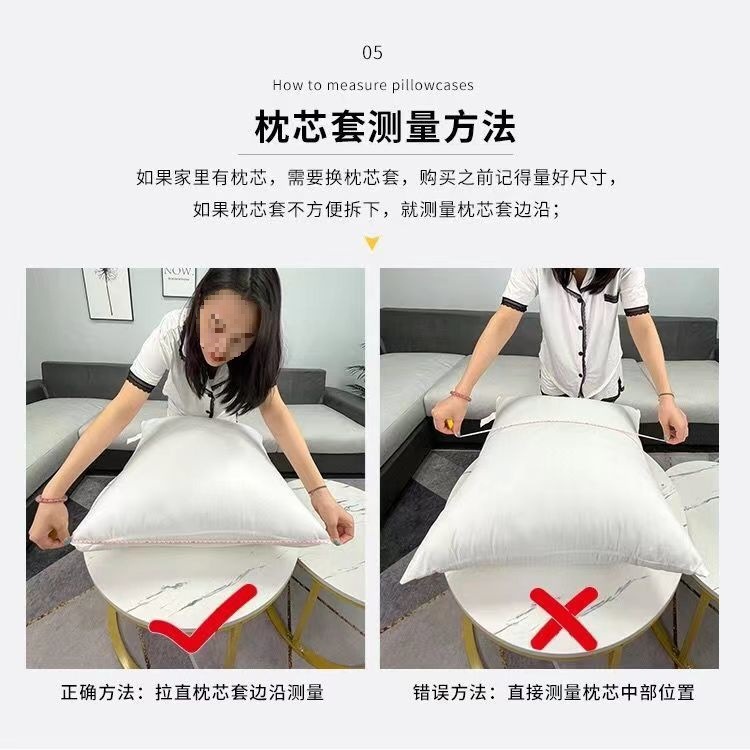 05

How to measure pillowcases

枕芯套测量方法

如果家里有枕芯，需要换枕芯套，购买之前记得量好尺寸，
如果枕芯套不方便拆下，就测量枕芯套边沿；

NOW.

正确方法：拉直枕芯套边沿测量

错误方法：直接测量枕芯中部位置