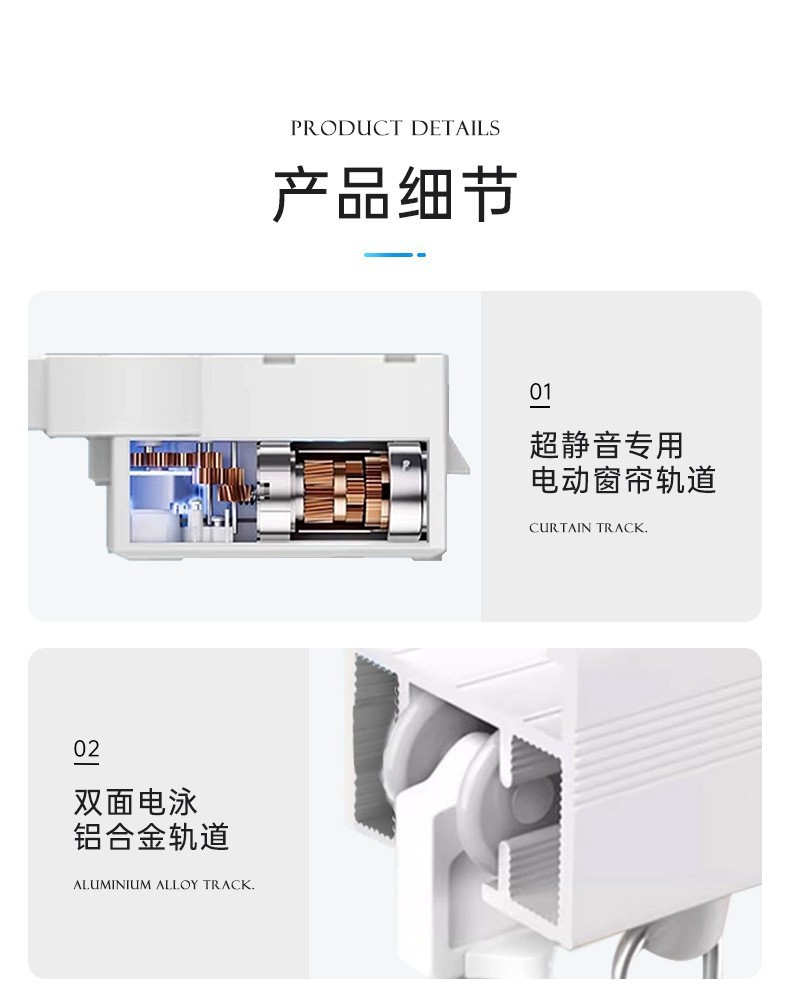 PRODUCT DETAILS

产品细节

01

超静音专用
电动窗帘轨道

CURTAIN TRACK.

02

双面电泳
铝合金轨道

ALUMINIUM ALLOY TRACK.