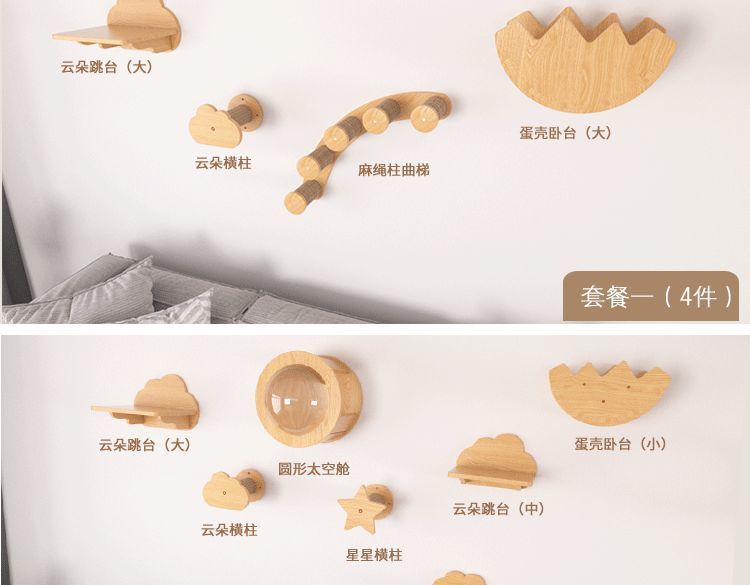 云朵跳台（大）

蛋壳卧台（大）

云朵横柱

麻绳柱曲梯

套餐一（4件）

云朵跳台（大）

圆形太空舱

蛋壳卧台（小）

云朵横柱

云朵跳台（中）

星星横柱