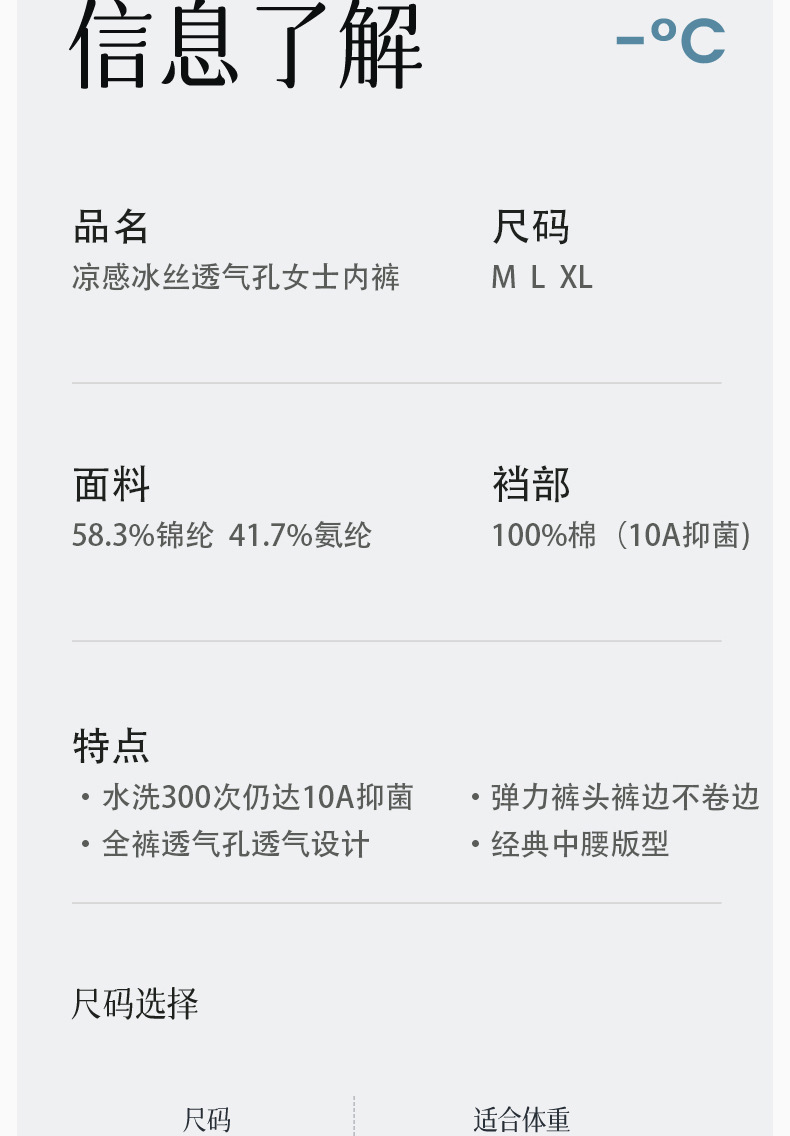 信息了解

-°C

品名
凉感冰丝透气孔女士内裤

尺码
M L XL

面料
58.3%锦纶 41.7%氨纶

裆部
100%棉（10A抑菌）

特点
• 水洗300次仍达10A抑菌
• 全裤透气孔透气设计

• 弹力裤头裤边不卷边
• 经典中腰版型

尺码选择

尺码

适合体重