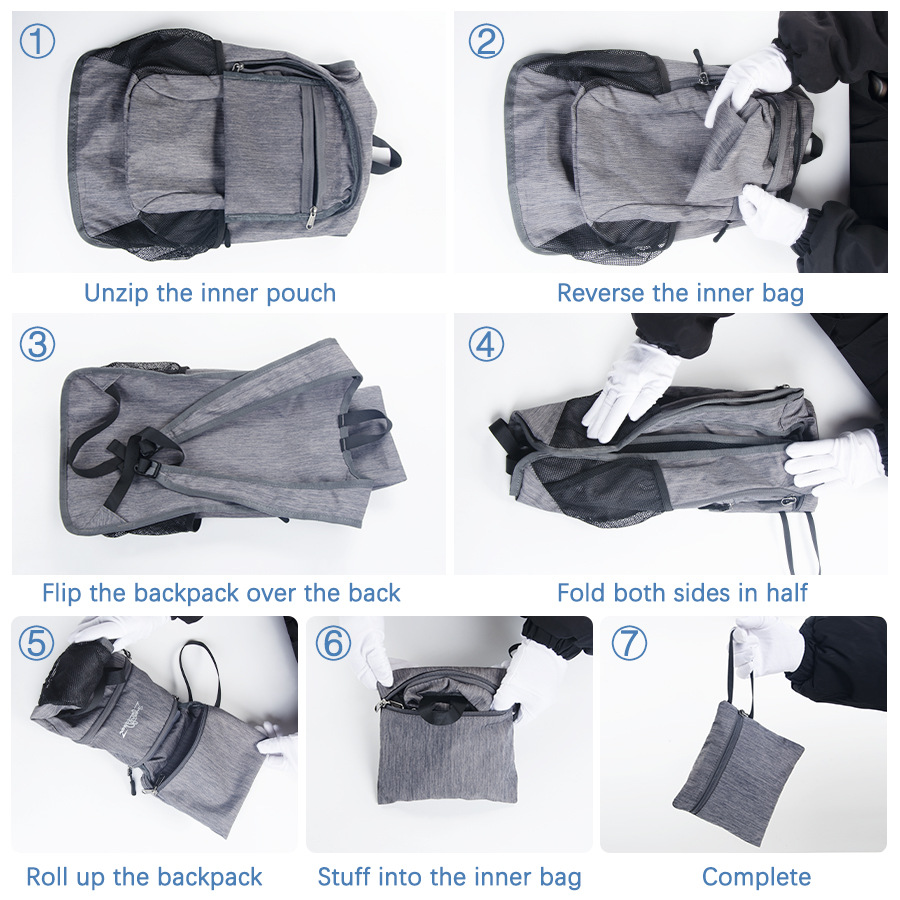 ①
Unzip the inner pouch

②
Reverse the inner bag

③
Flip the backpack over the back

④
Fold both sides in half

⑤
Roll up the backpack

⑥
Stuff into the inner bag

⑦
Complete