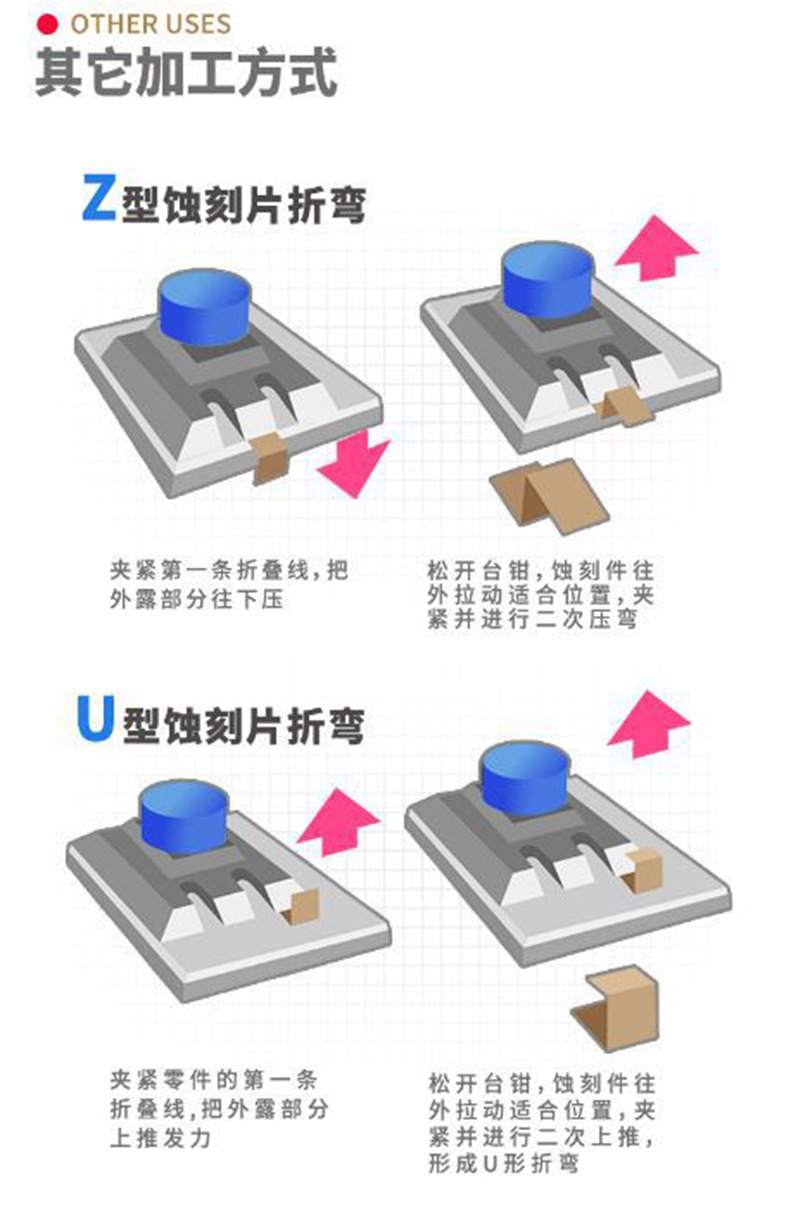 OTHER USES
其它加工方式

Z型蚀刻片折弯

夹紧第一条折叠线,把外露部分往下压

松开台钳,蚀刻件往外拉动适合位置,夹紧并进行二次压弯

U型蚀刻片折弯

夹紧零件的第一条折叠线,把外露部分上推发力

松开台钳,蚀刻件往外拉动适合位置,夹紧并进行二次上推,形成U形折弯