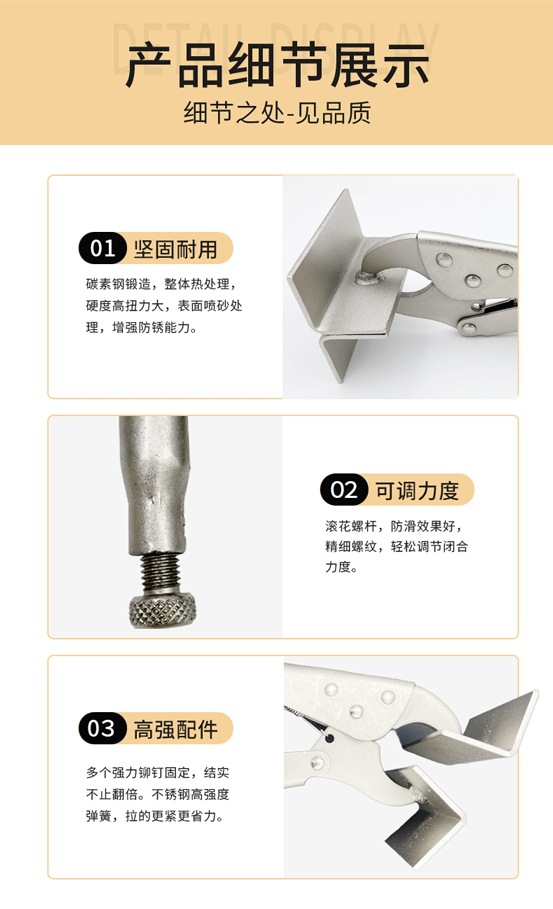 DETAIL DISPLAY
产品细节展示
细节之处-见品质

01 坚固耐用

碳素钢锻造，整体热处理，硬度高扭力大，表面喷砂处理，增强防锈能力。

02 可调力度

滚花螺杆，防滑效果好，精细螺纹，轻松调节闭合力度。

03 高强配件

多个强力铆钉固定，结实不止翻倍。不锈钢高强度弹簧，拉的更紧更省力。