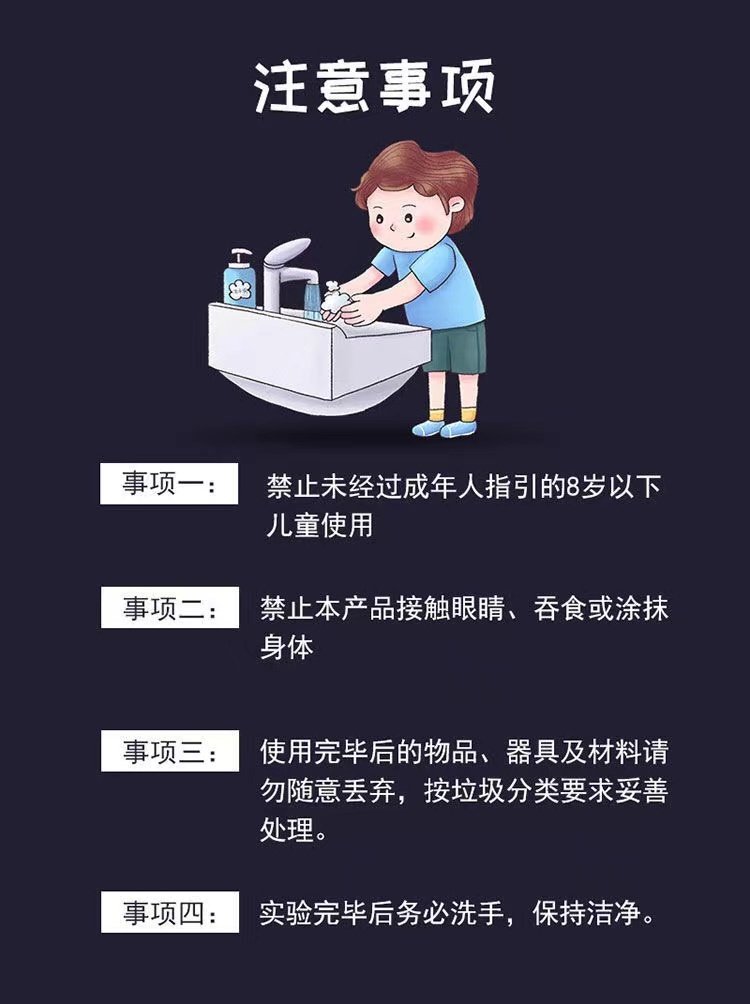 注意事项

事项一：
禁止未经过成年人指引的8岁以下儿童使用

事项二：
禁止本产品接触眼睛、吞食或涂抹身体

事项三：
使用完毕后的物品、器具及材料请勿随意丢弃，按垃圾分类要求妥善处理。

事项四：
实验完毕后务必洗手，保持洁净。