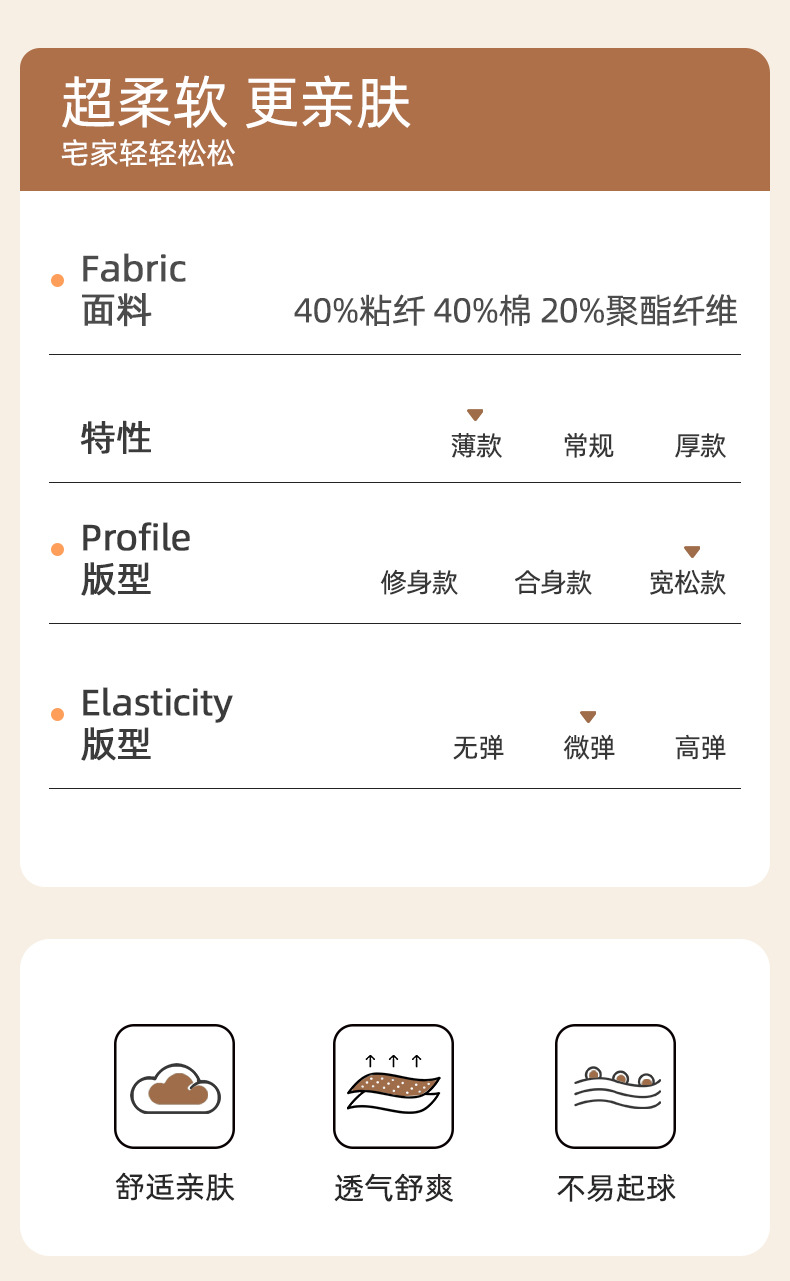 超柔软 更亲肤
宅家轻轻松松

• Fabric
面料 40%粘纤 40%棉 20%聚酯纤维

特性 薄款 常规 厚款

• Profile
版型 修身款 合身款 宽松款

• Elasticity
版型 无弹 微弹 高弹

舒适亲肤 透气舒爽 不易起球