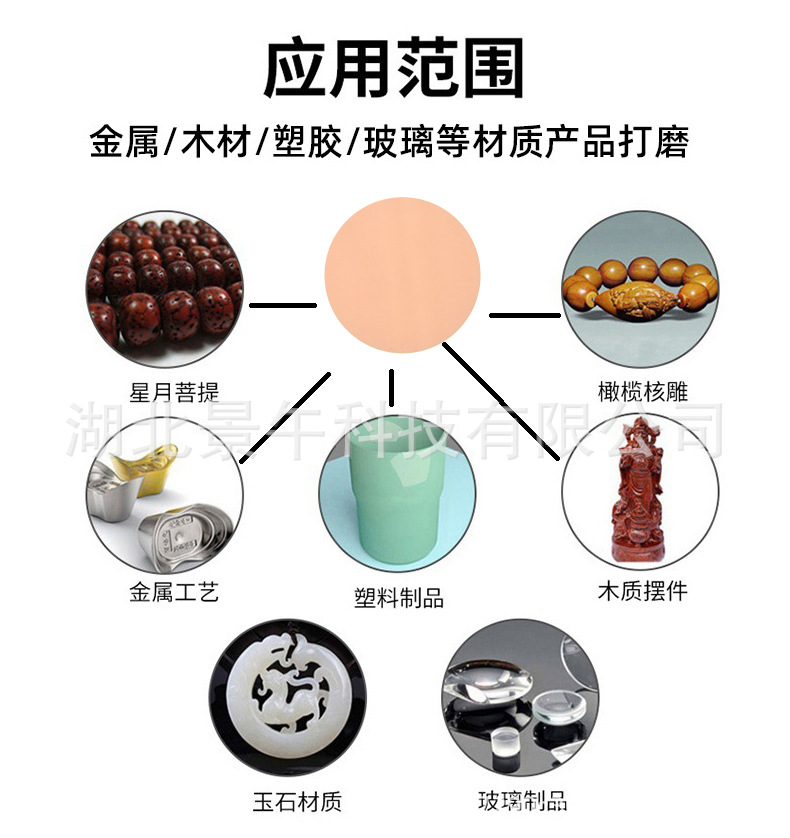 应用范围

金属/木材/塑胶/玻璃等材质产品打磨

星月菩提

橄榄核雕

湖北景年科技有限公司

金属工艺

塑料制品

木质摆件

玉石材质

玻璃制品