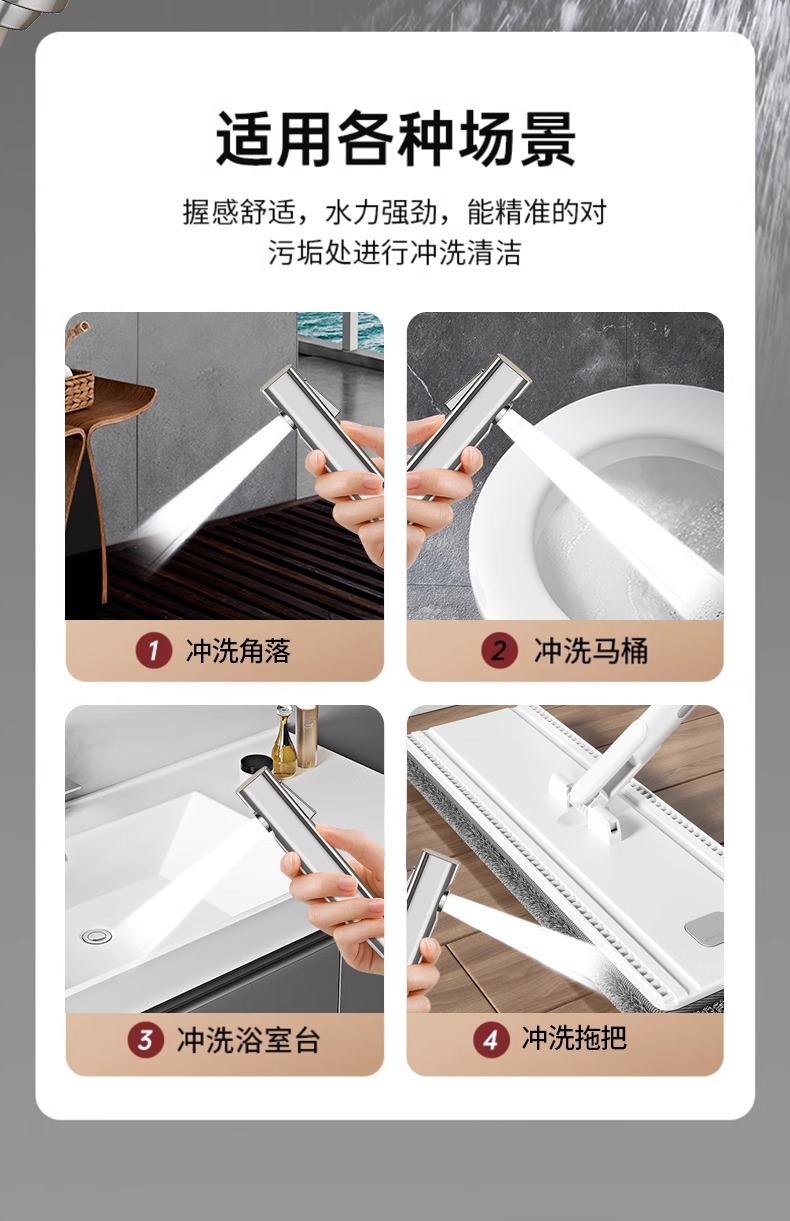 适用各种场景

握感舒适，水力强劲，能精准的对污垢处进行冲洗清洁

1 冲洗角落

2 冲洗马桶

3 冲洗浴室台

4 冲洗拖把