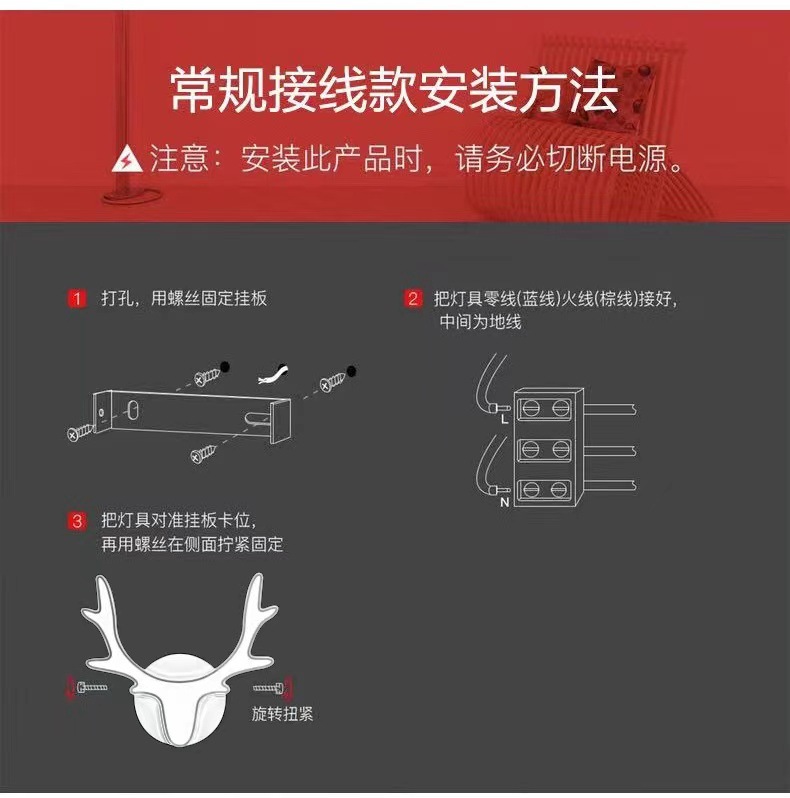 常规接线款安装方法

注意：安装此产品时，请务必切断电源。

1 打孔，用螺丝固定挂板

2 把灯具零线(蓝线)火线(棕线)接好，中间为地线

L

N

3 把灯具对准挂板卡位，再用螺丝在侧面拧紧固定

旋转扭紧