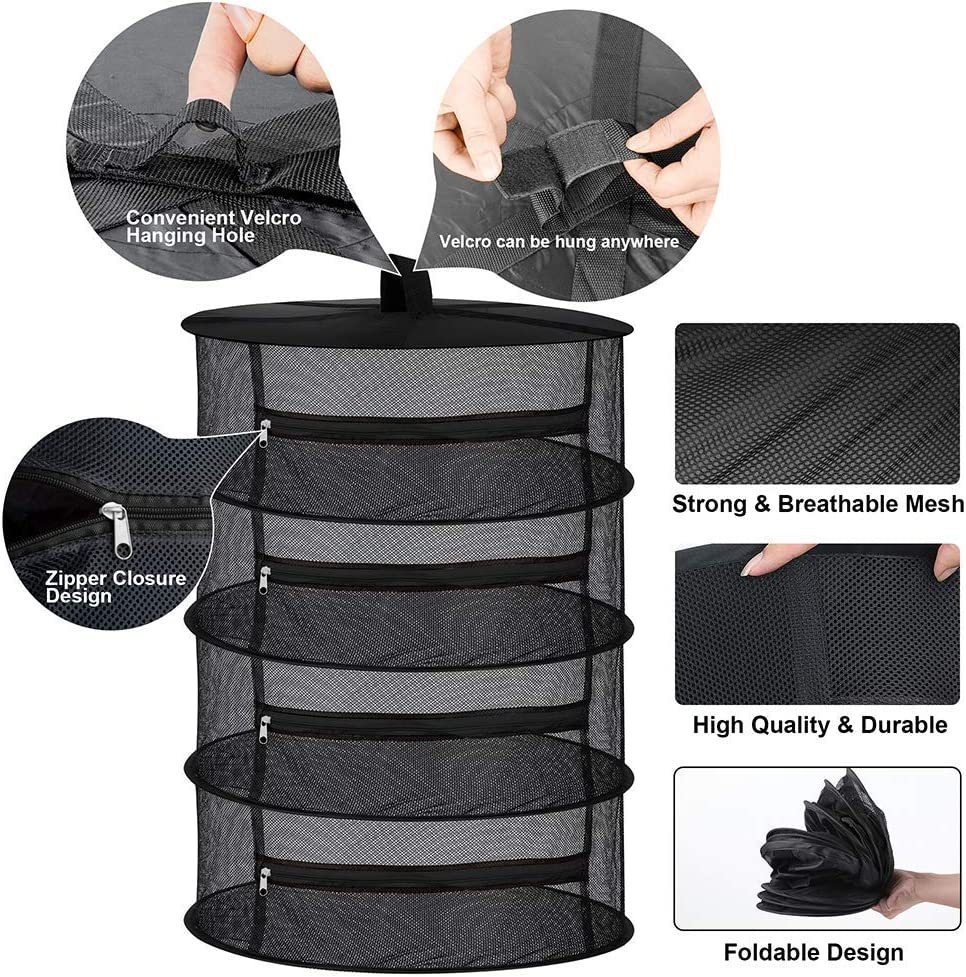 Convenient Velcro Hanging Hole

Velcro can be hung anywhere

Zipper Closure Design

Strong & Breathable Mesh

High Quality & Durable

Foldable Design