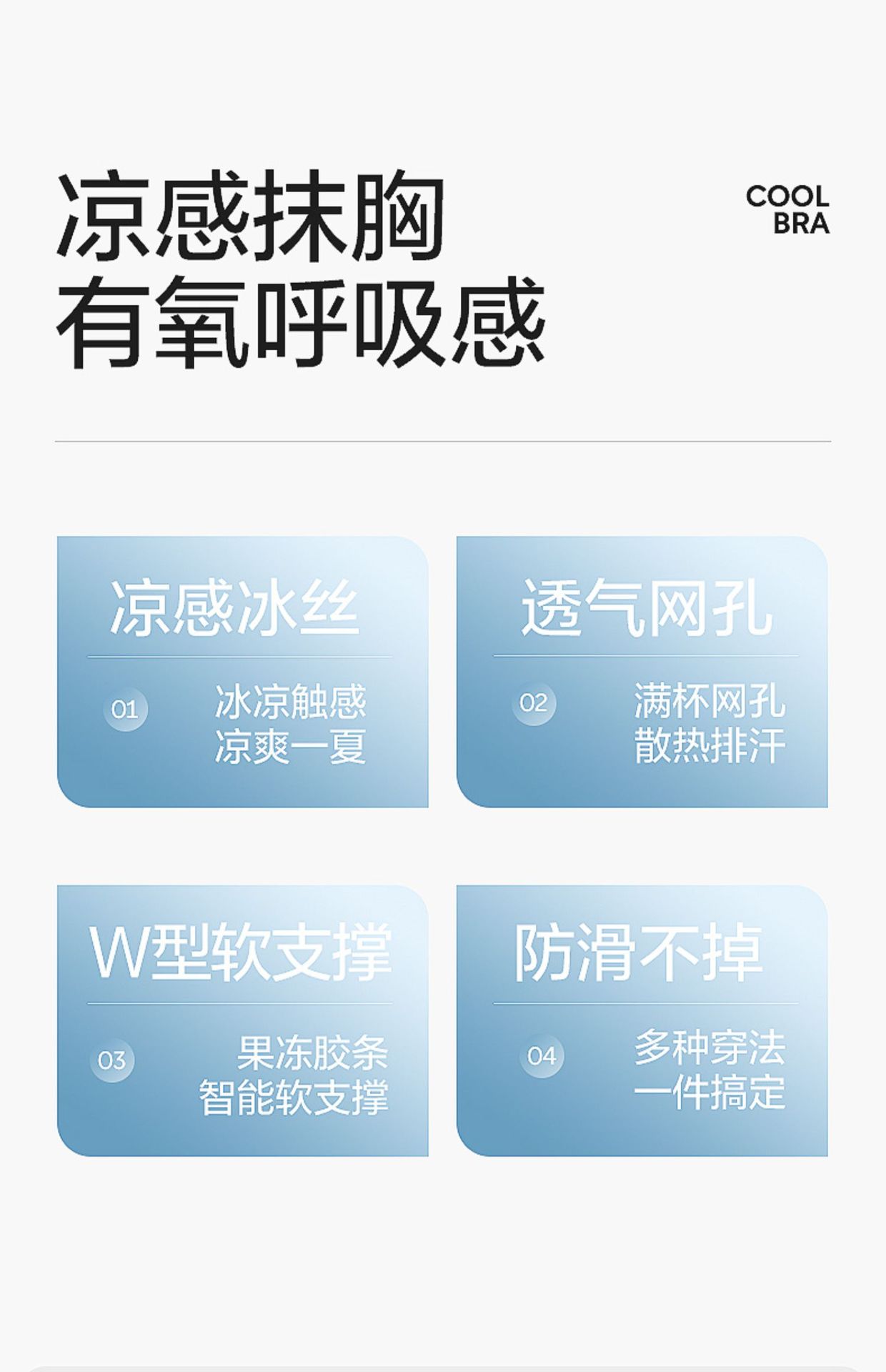 凉感抹胸
有氧呼吸感

COOL
BRA

凉感冰丝

01

冰凉触感
凉爽一夏

透气网孔

02

满杯网孔
散热排汗

W型软支撑

03

果冻胶条
智能软支撑

防滑不掉

04

多种穿法
一件搞定