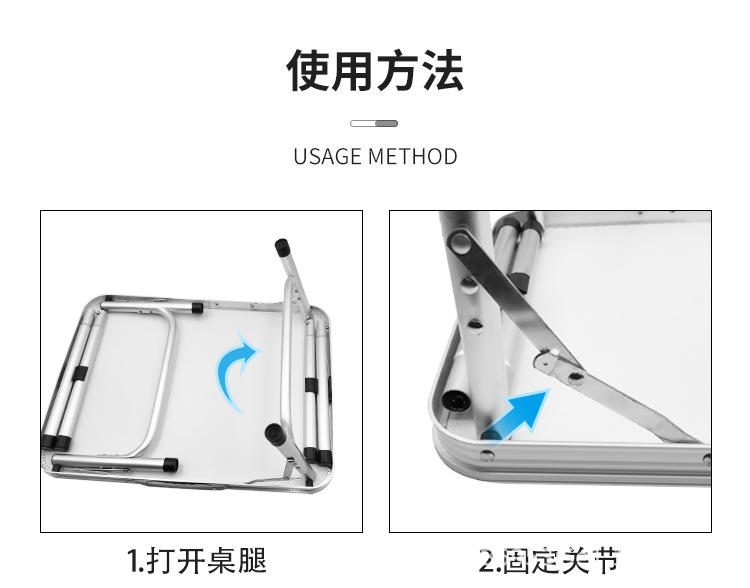 使用方法

USAGE METHOD

1.打开桌腿

2.固定关节