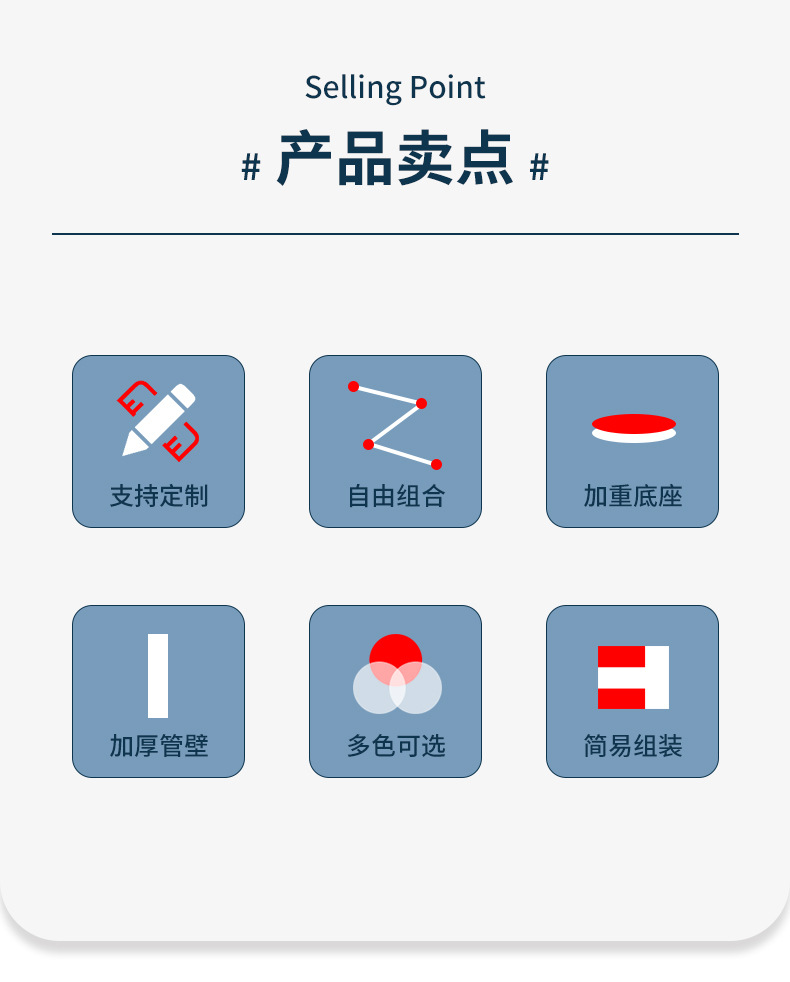 Selling Point

# 产品卖点 #

支持定制

自由组合

加重底座

加厚管壁

多色可选

简易组装