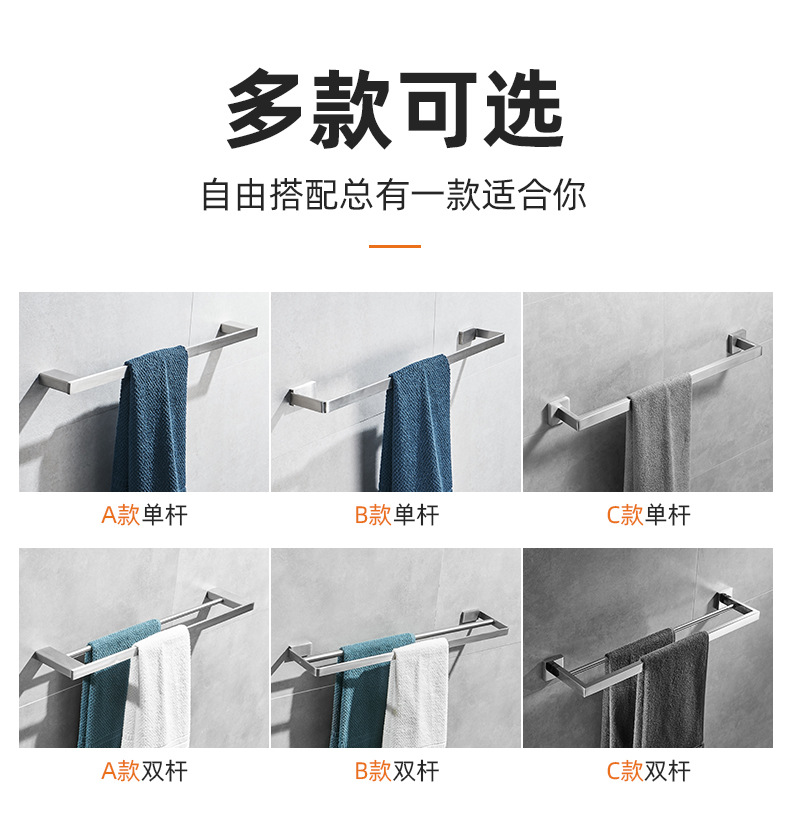 多款可选

自由搭配总有一款适合你

A款单杆

B款单杆

C款单杆

A款双杆

B款双杆

C款双杆