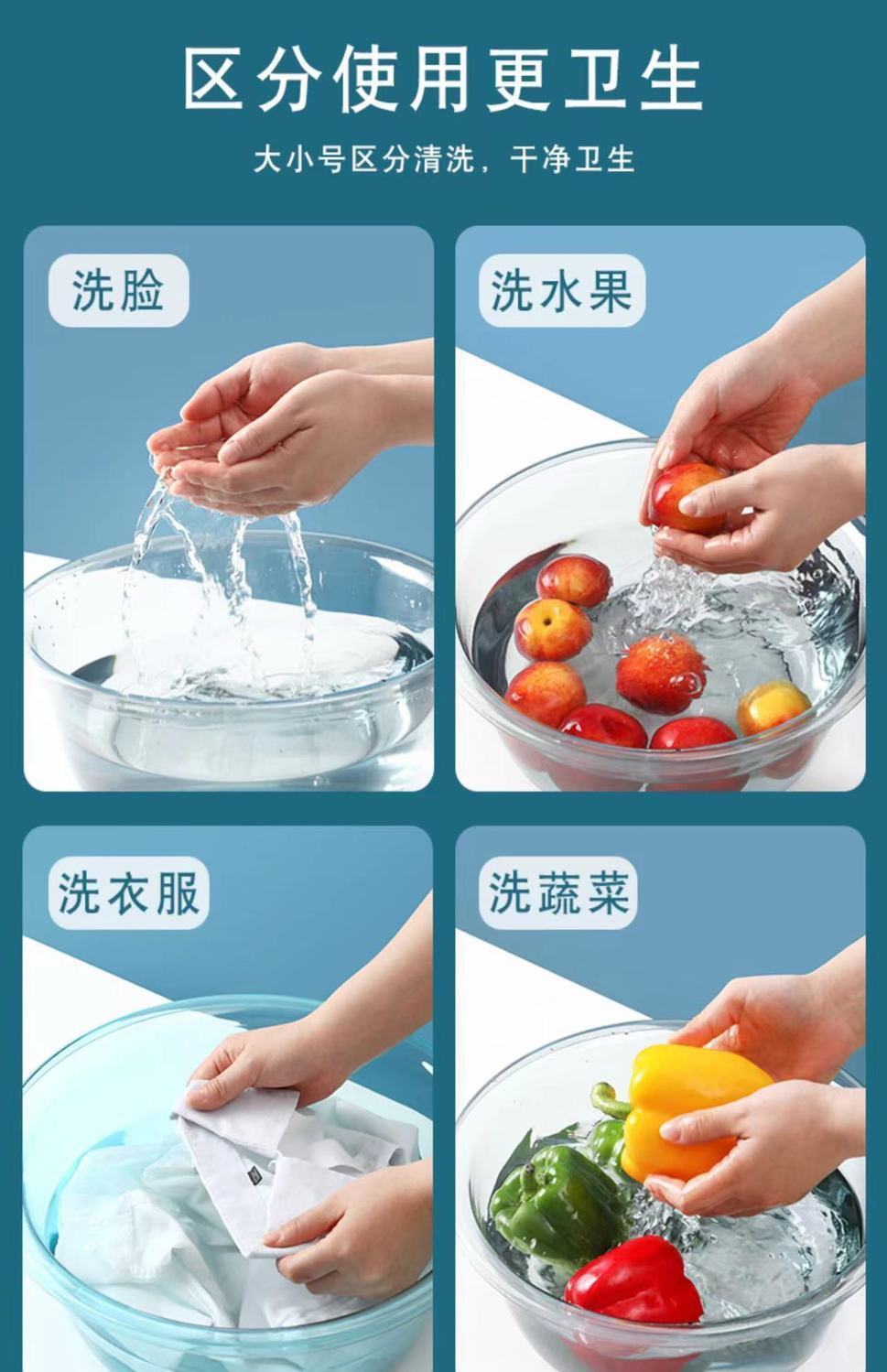 区分使用更卫生

大小号区分清洗，干净卫生

洗脸

洗水果

洗衣服

洗蔬菜