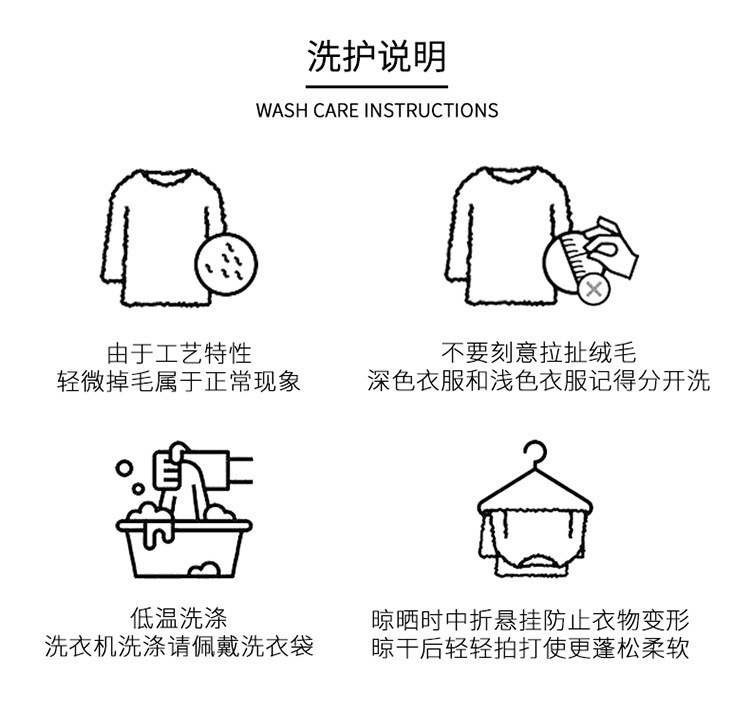 洗护说明

WASH CARE INSTRUCTIONS

由于工艺特性
轻微掉毛属于正常现象

不要刻意拉扯绒毛
深色衣服和浅色衣服记得分开洗

低温洗涤
洗衣机洗涤请佩戴洗衣袋

晾晒时中折悬挂防止衣物变形
晾干后轻轻拍打使更蓬松柔软