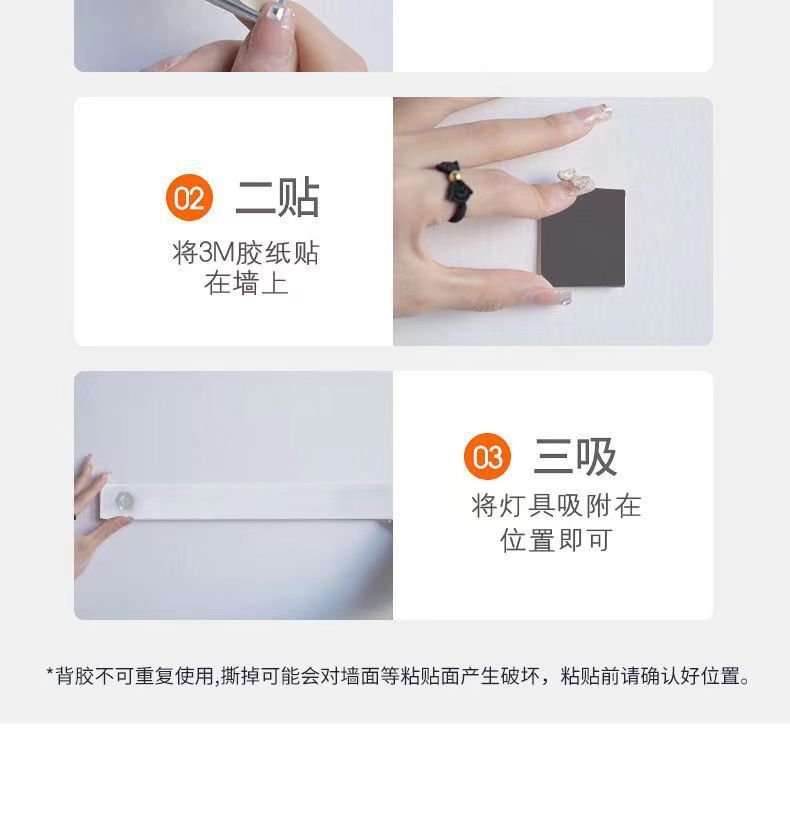 02 二贴

将3M胶纸贴在墙上

03 三吸

将灯具吸附在位置即可

*背胶不可重复使用,撕掉可能会对墙面等粘贴面产生破坏，粘贴前请确认好位置。