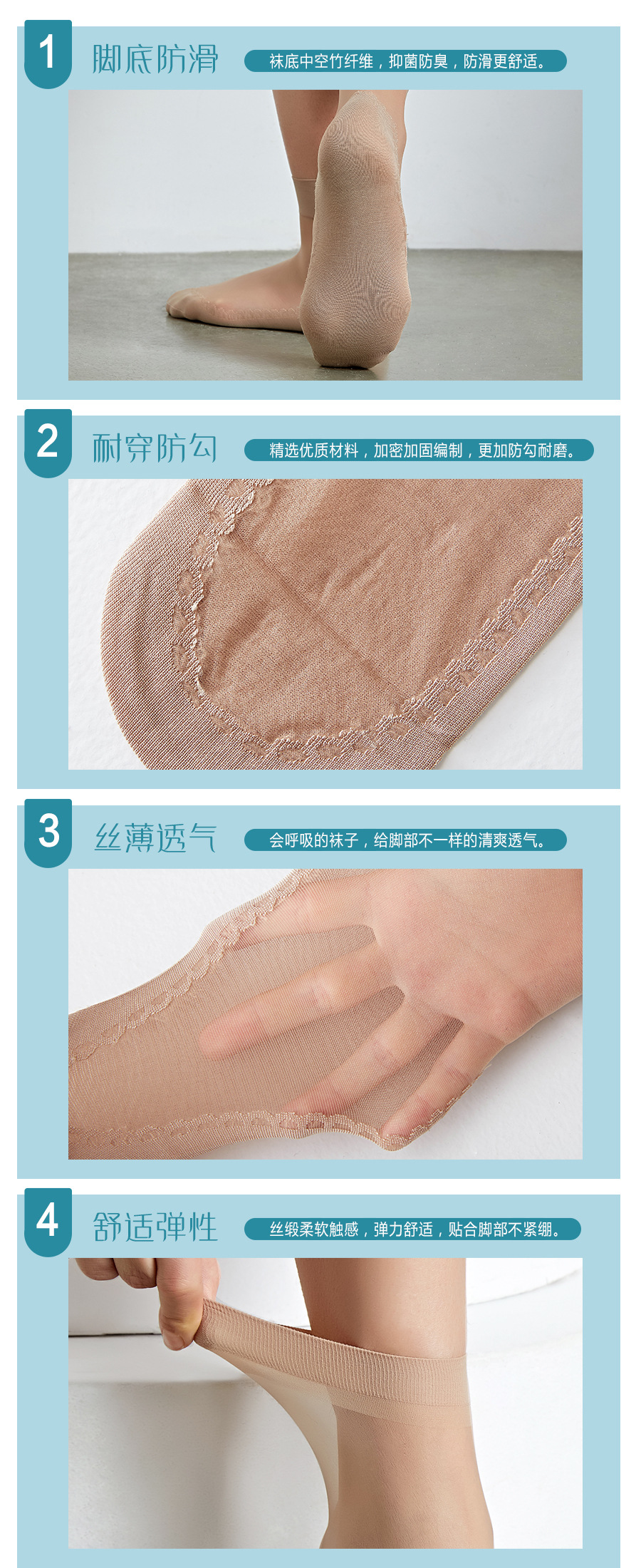 1 脚底防滑 袜底中空竹纤维，抑菌防臭，防滑更舒适。

2 耐穿防勾 精选优质材料，加密加固编制，更加防勾耐磨。

3 丝薄透气 会呼吸的袜子，给脚部不一样的清爽透气。

4 舒适弹性 丝缎柔软触感，弹力舒适，贴合脚部不紧绷。