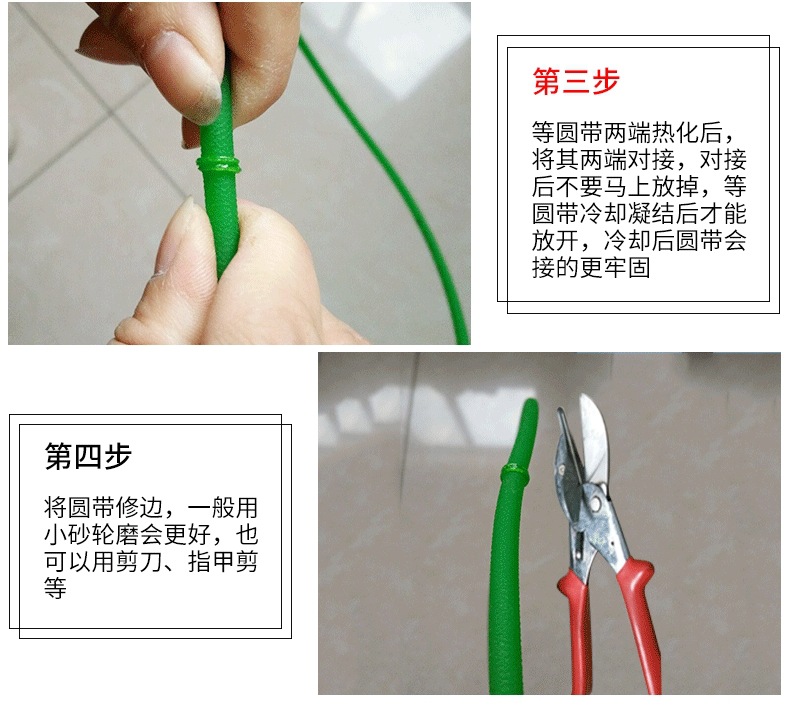 第三步

等圆带两端热化后，将其两端对接，对接后不要马上放掉，等圆带冷却凝结后才能放开，冷却后圆带会接的更牢固

第四步

将圆带修边，一般用小砂轮磨会更好，也可以用剪刀、指甲剪等