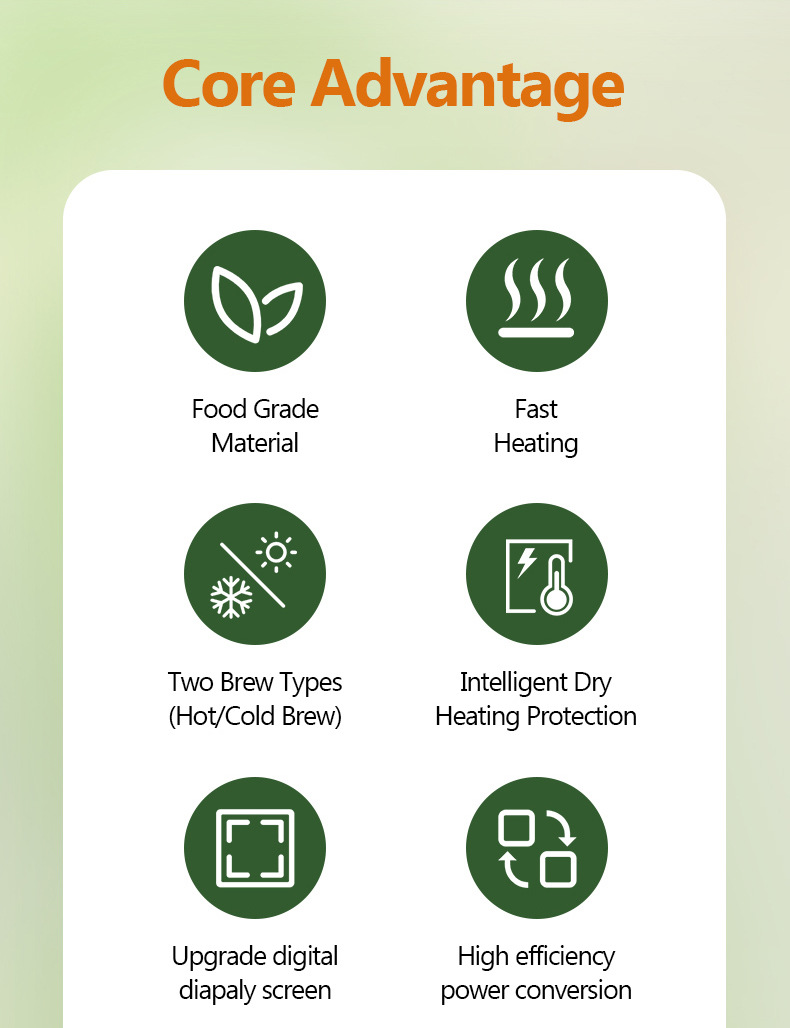 Core Advantage

Food Grade
Material

Fast
Heating

Two Brew Types
(Hot/Cold Brew)

Intelligent Dry
Heating Protection

Upgrade digital
diapaly screen

High efficiency
power conversion