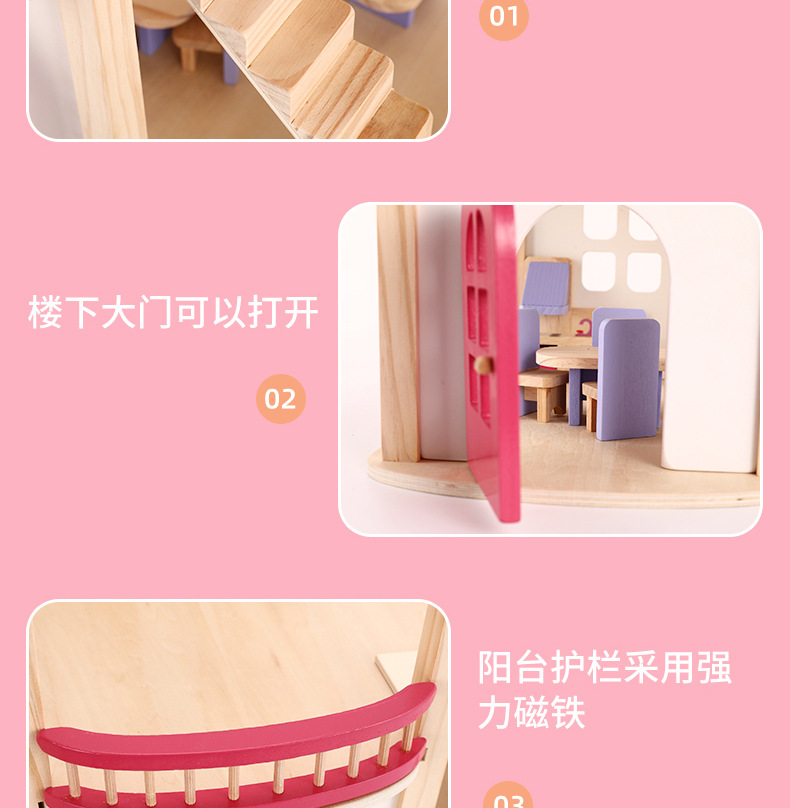 01

楼下大门可以打开

02

阳台护栏采用强力磁铁

03