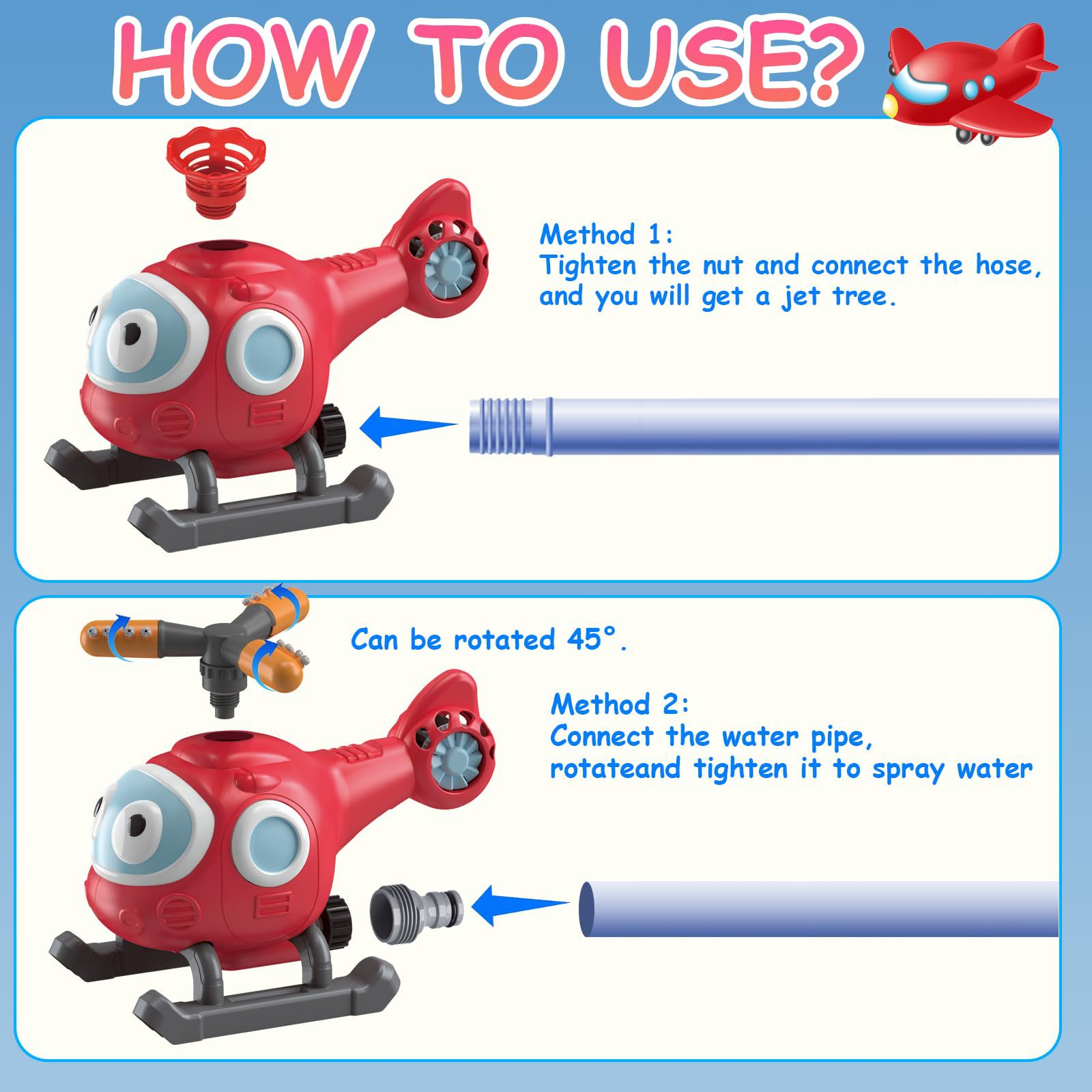 HOW TO USE?

Method 1:
Tighten the nut and connect the hose, and you will get a jet tree.

Can be rotated 45°.

Method 2:
Connect the water pipe, rotateand tighten it to spray water