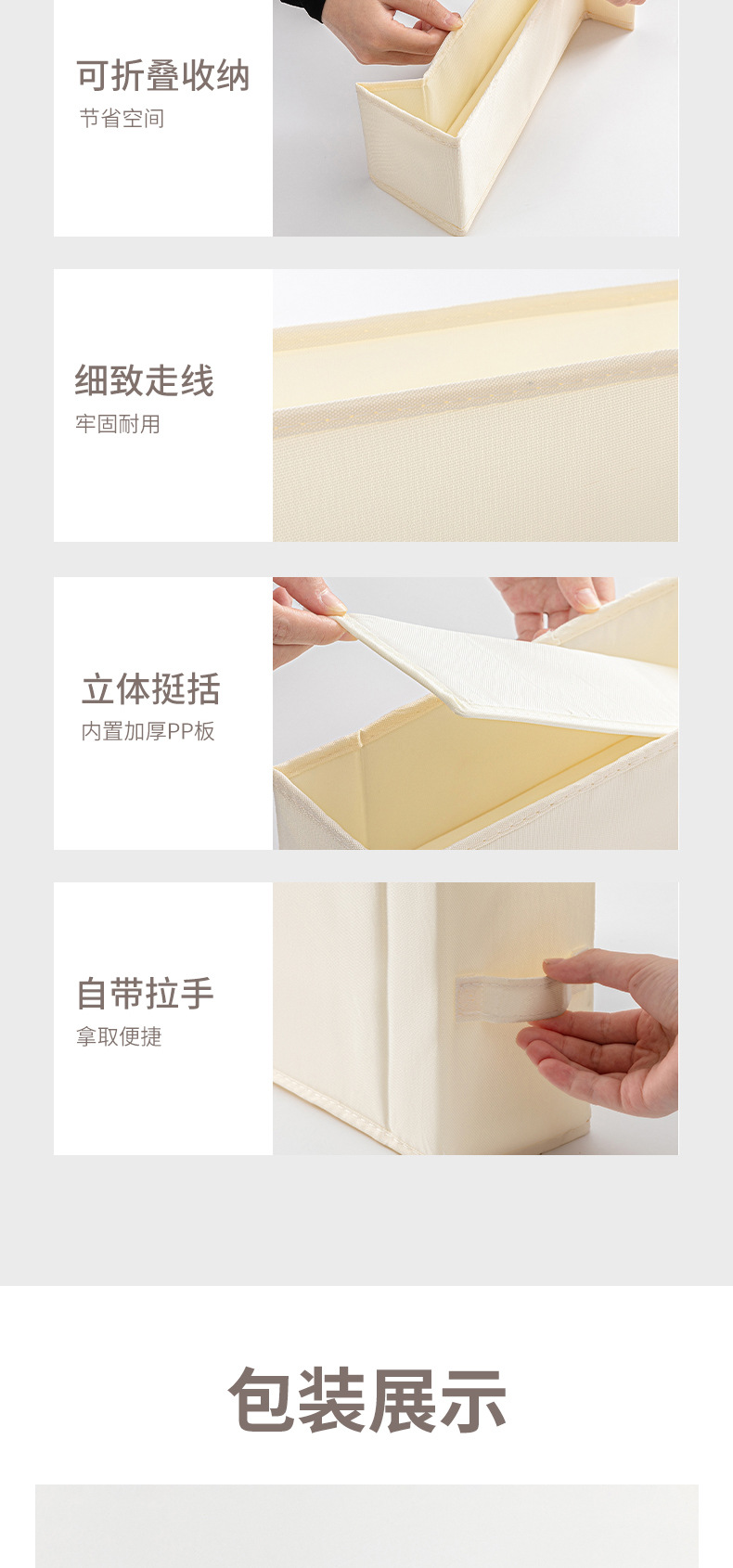 可折叠收纳
节省空间

细致走线
牢固耐用

立体挺括
内置加厚PP板

自带拉手
拿取便捷

包装展示