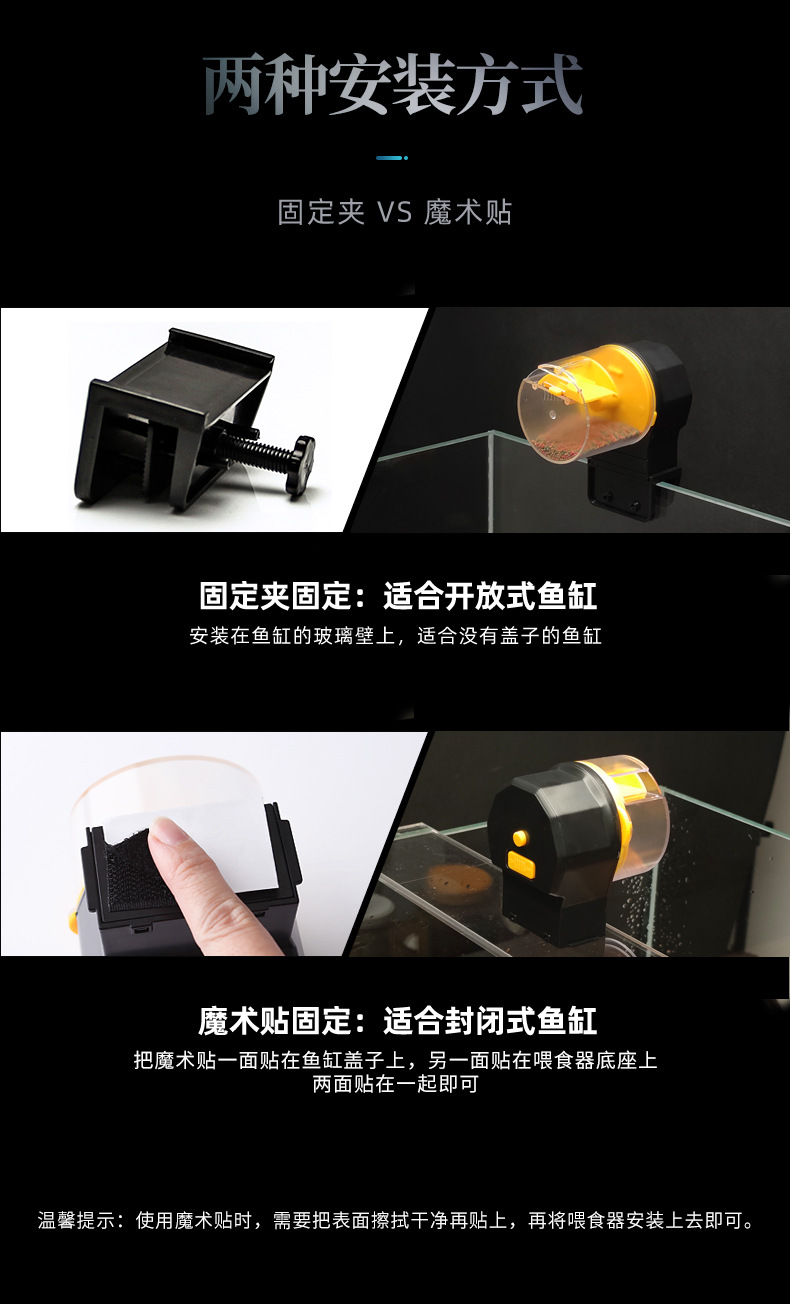 两种安装方式

固定夹 VS 魔术贴

固定夹固定：适合开放式鱼缸

安装在鱼缸的玻璃壁上，适合没有盖子的鱼缸

魔术贴固定：适合封闭式鱼缸

把魔术贴一面贴在鱼缸盖子上，另一面贴在喂食器底座上
两面贴在一起即可

温馨提示：使用魔术贴时，需要把表面擦拭干净再贴上，再将喂食器安装上去即可。