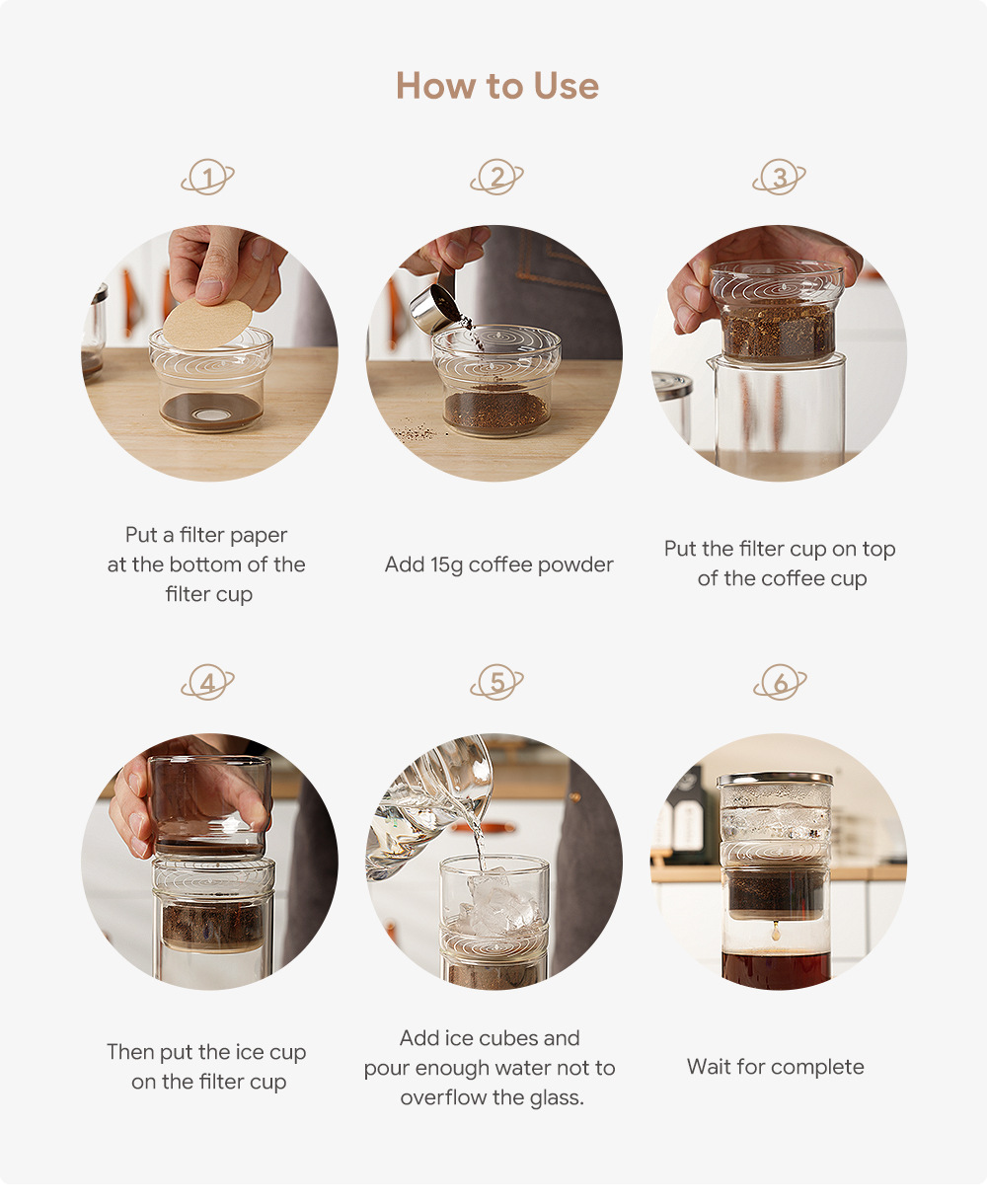 How to Use

1

Put a filter paper at the bottom of the filter cup

2

Add 15g coffee powder

3

Put the filter cup on top of the coffee cup

4

Then put the ice cup on the filter cup

5

Add ice cubes and pour enough water not to overflow the glass.

6

Wait for complete