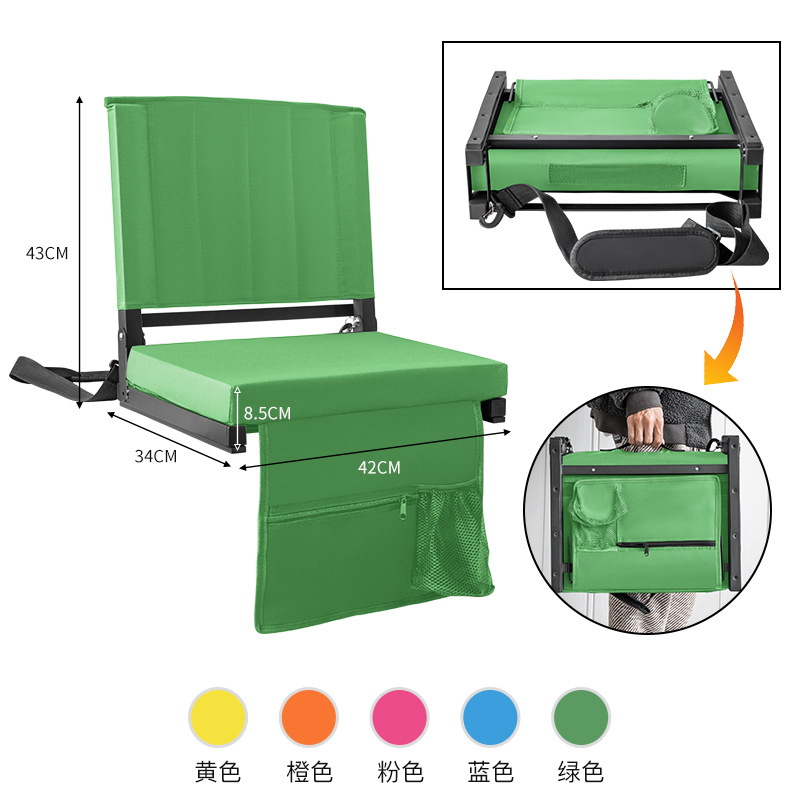 43CM

8.5CM

34CM

42CM

黄色 橙色 粉色 蓝色 绿色