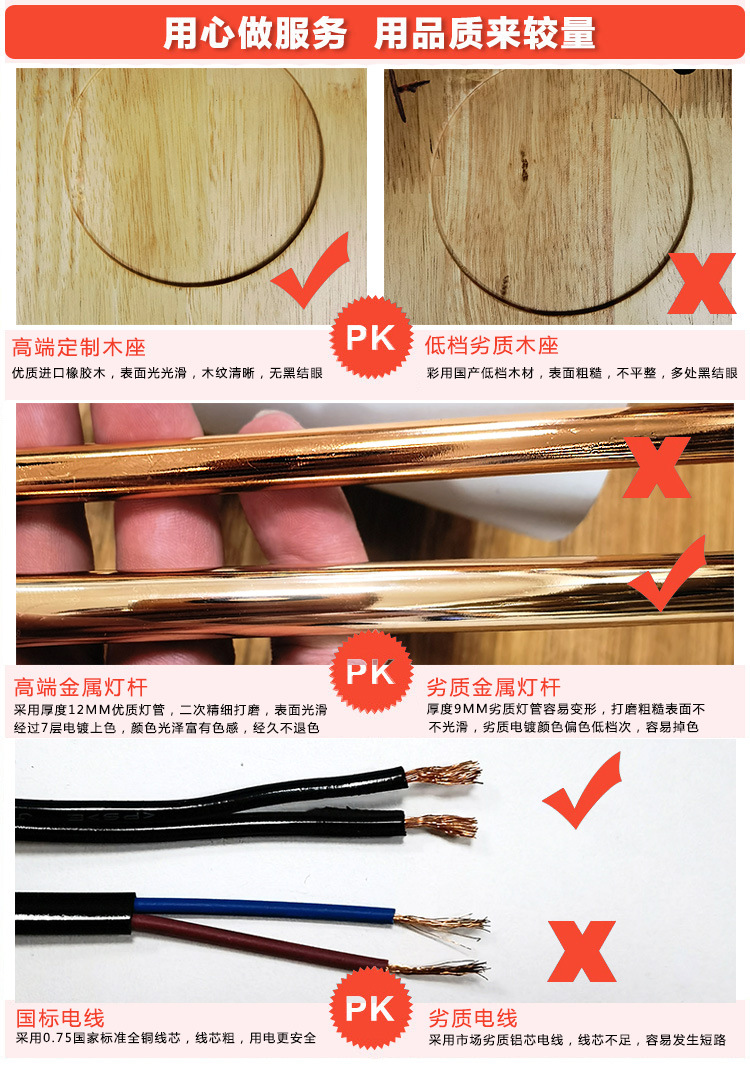 用心做服务 用品质来较量

高端定制木座
优质进口橡胶木，表面光光滑，木纹清晰，无黑结眼

PK

低档劣质木座
彩用国产低档木材，表面粗糙，不平整，多处黑结眼

高端金属灯杆
采用厚度12MM优质灯管，二次精细打磨，表面光滑经过7层电镀上色，颜色光泽富有色感，经久不退色

PK

劣质金属灯杆
厚度9MM劣质灯管容易变形，打磨粗糙表面不不光滑，劣质电镀颜色偏色低档次，容易掉色

国标电线
采用0.75国家标准全铜线芯，线芯粗，用电更安全

PK

劣质电线
采用市场劣质铝芯电线，线芯不足，容易发生短路