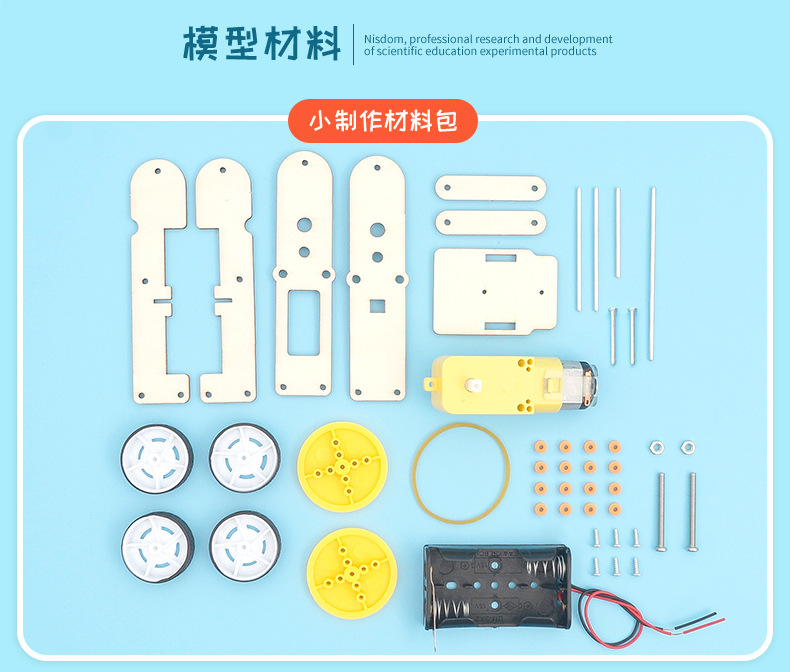 模型材料

Nisdom, professional research and development of scientific education experimental products

小制作材料包