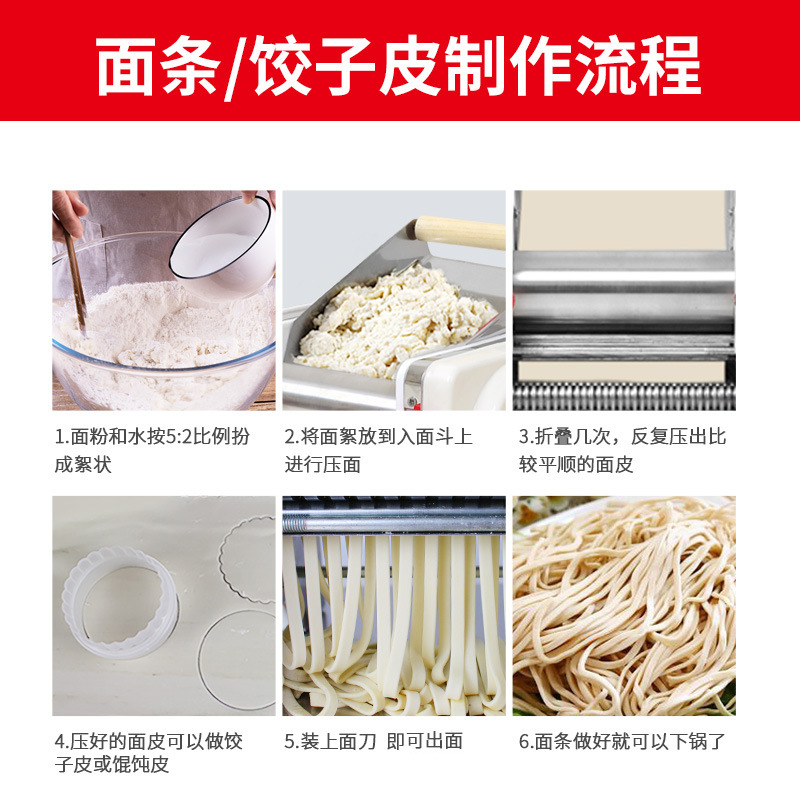 面条/饺子皮制作流程

1.面粉和水按5:2比例扮成絮状

2.将面絮放到入面斗上进行压面

3.折叠几次，反复压出比较平顺的面皮

4.压好的面皮可以做饺子皮或馄饨皮

5.装上面刀 即可出面

6.面条做好就可以下锅了