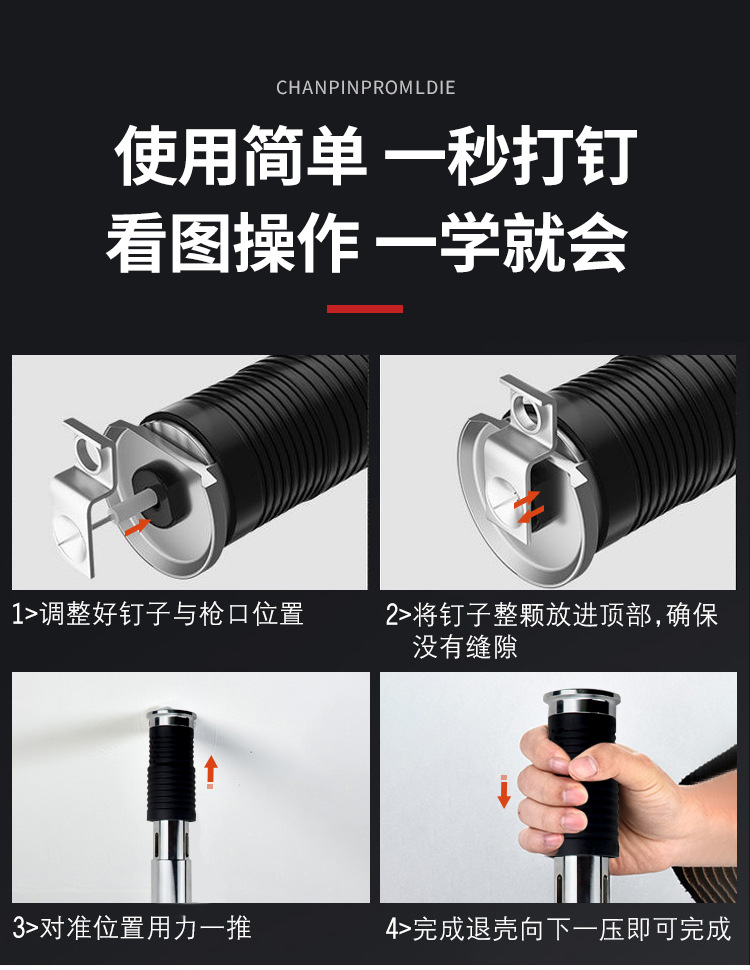 CHANPINPROMLDIE

使用简单 一秒打钉
看图操作 一学就会

1>调整好钉子与枪口位置

2>将钉子整颗放进顶部,确保没有缝隙

3>对准位置用力一推

4>完成退壳向下一压即可完成