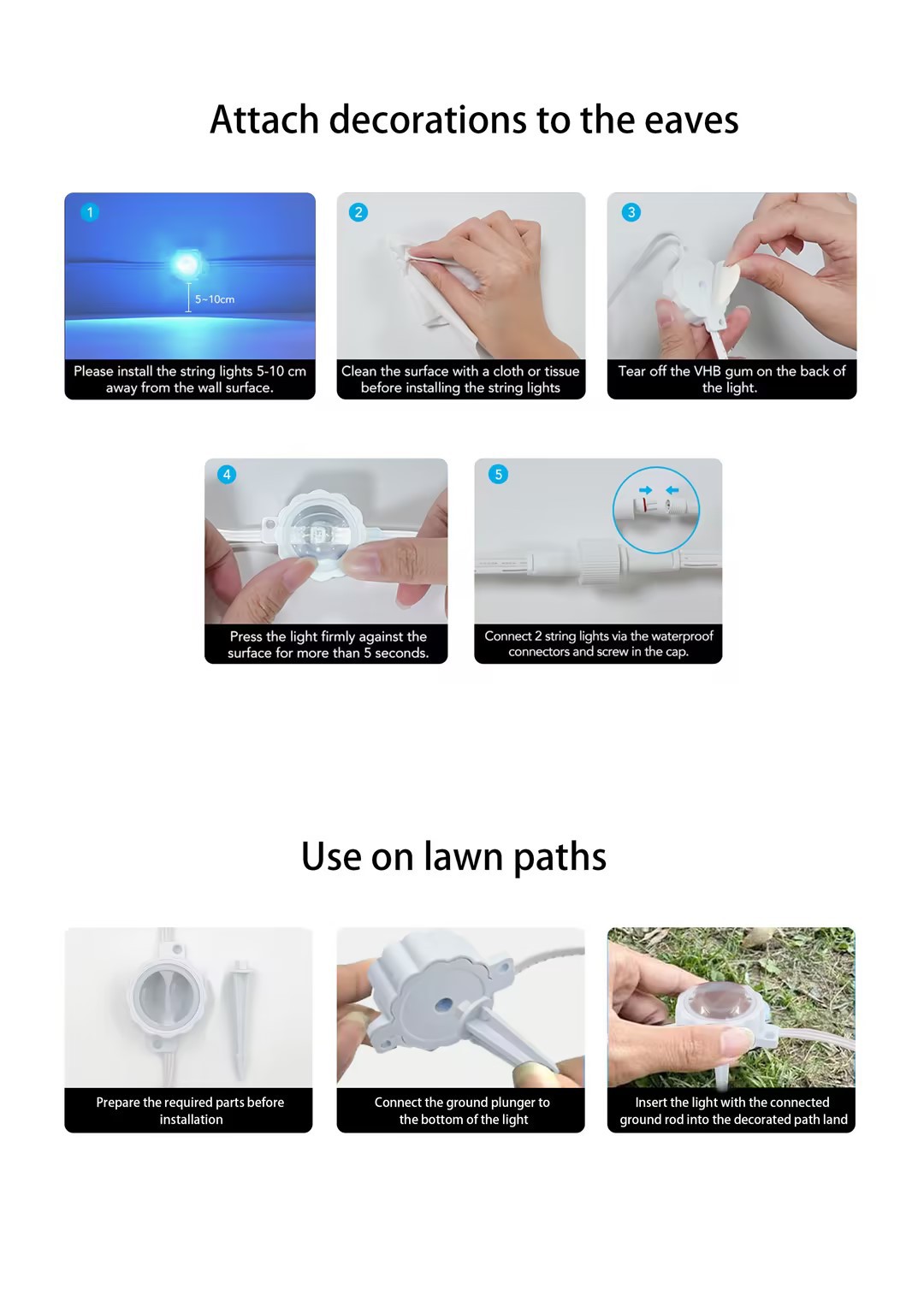 Attach decorations to the eaves

1

5~10cm

Please install the string lights 5-10 cm away from the wall surface.

2

Clean the surface with a cloth or tissue before installing the string lights

3

Tear off the VHB gum on the back of the light.

4

Press the light firmly against the surface for more than 5 seconds.

5

Connect 2 string lights via the waterproof connectors and screw in the cap.

Use on lawn paths

Prepare the required parts before installation

Connect the ground plunger to the bottom of the light

Insert the light with the connected ground rod into the decorated path land