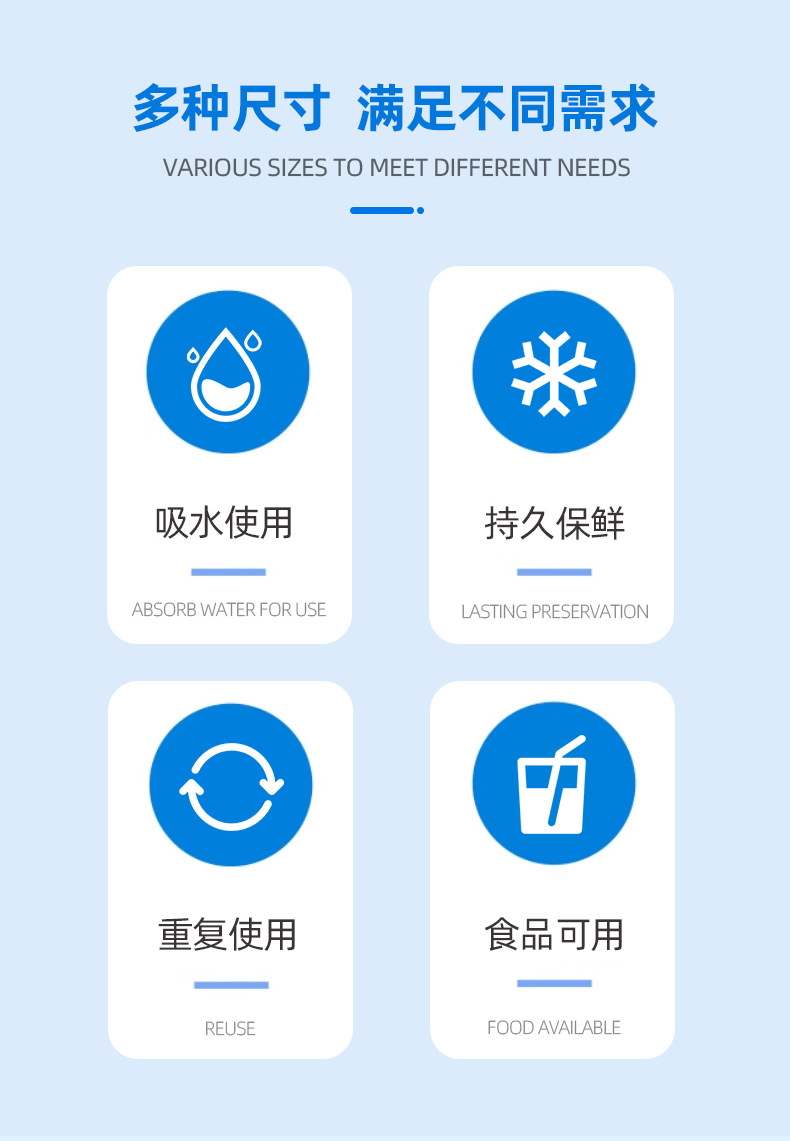 多种尺寸 满足不同需求

VARIOUS SIZES TO MEET DIFFERENT NEEDS

吸水使用

ABSORB WATER FOR USE

持久保鲜

LASTING PRESERVATION

重复使用

REUSE

食品可用

FOOD AVAILABLE