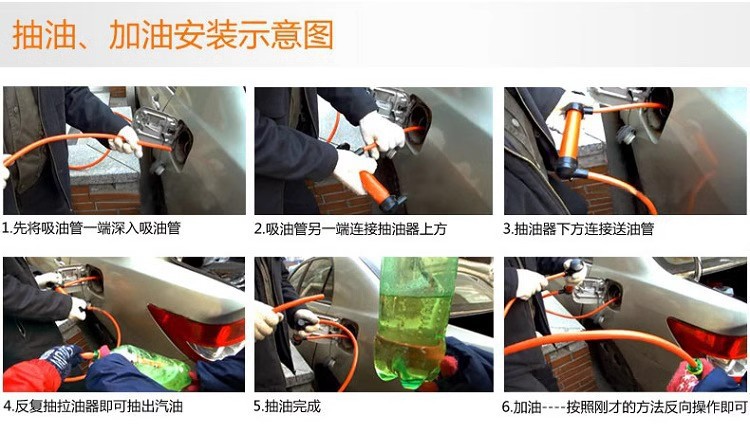 抽油、加油安装示意图

1.先将吸油管一端深入吸油管

2.吸油管另一端连接抽油器上方

3.抽油器下方连接送油管

4.反复抽拉油器即可抽出汽油

5.抽油完成

6.加油----按照刚才的方法反向操作即可