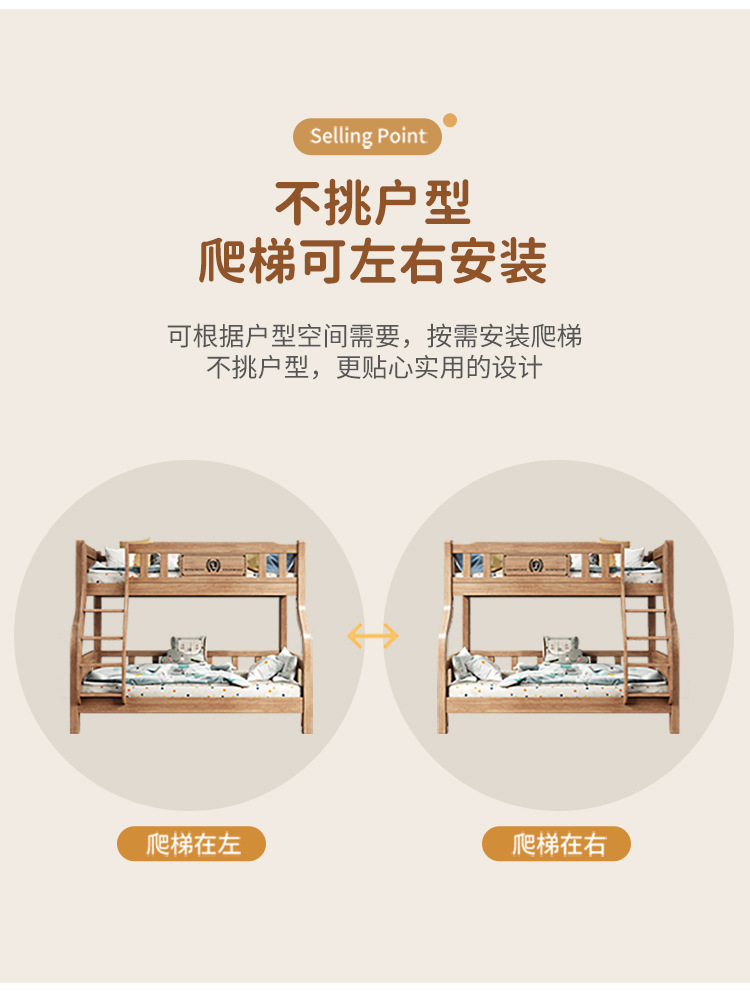 Selling Point

不挑户型
爬梯可左右安装

可根据户型空间需要，按需安装爬梯
不挑户型，更贴心实用的设计

爬梯在左

爬梯在右