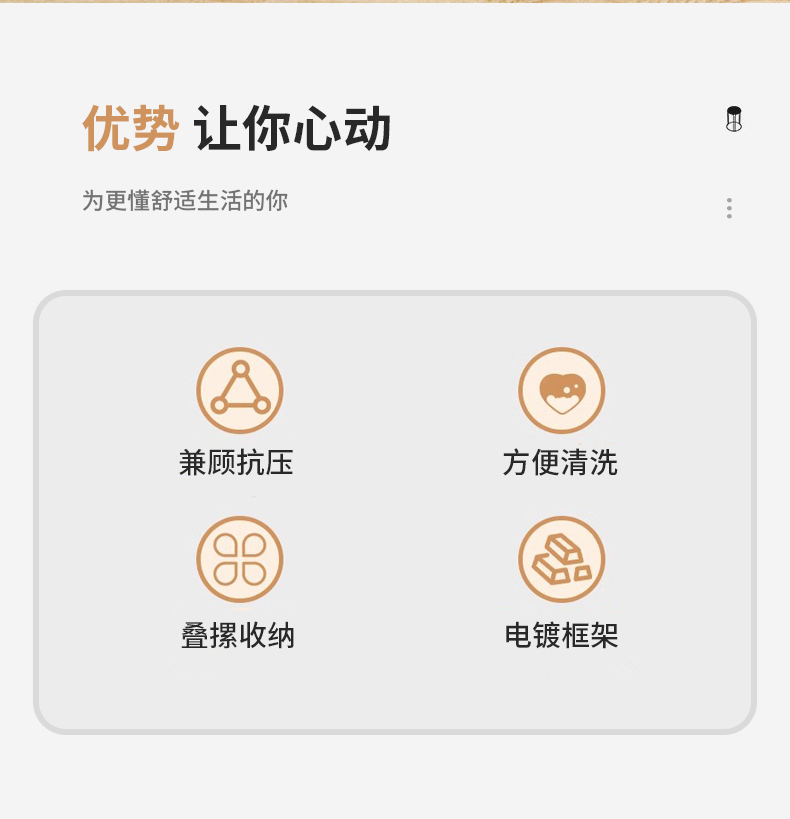 优势 让你心动

为更懂舒适生活的你

兼顾抗压

方便清洗

叠摞收纳

电镀框架