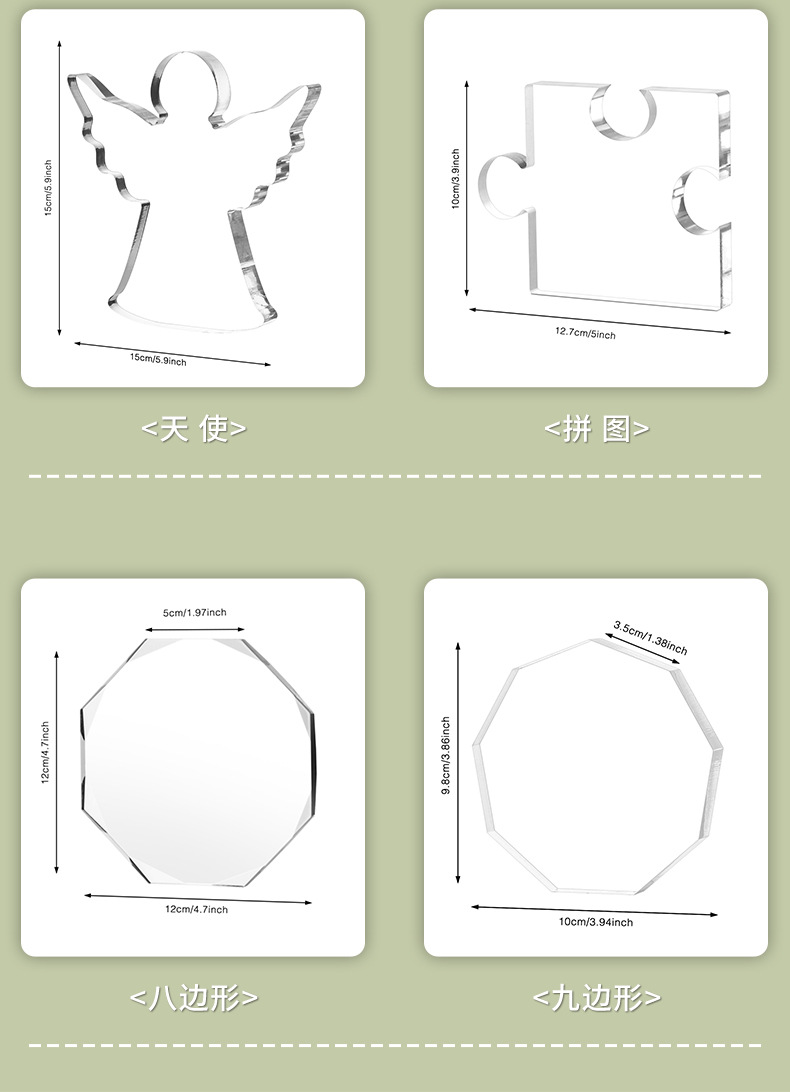 15cm/5.9inch
15cm/5.9inch
<天 使>

10cm/3.9inch
12.7cm/5inch
<拼 图>

5cm/1.97inch
12cm/4.7inch
12cm/4.7inch
<八边形>

3.5cm/1.38inch
9.8cm/3.86inch
10cm/3.94inch
<九边形>