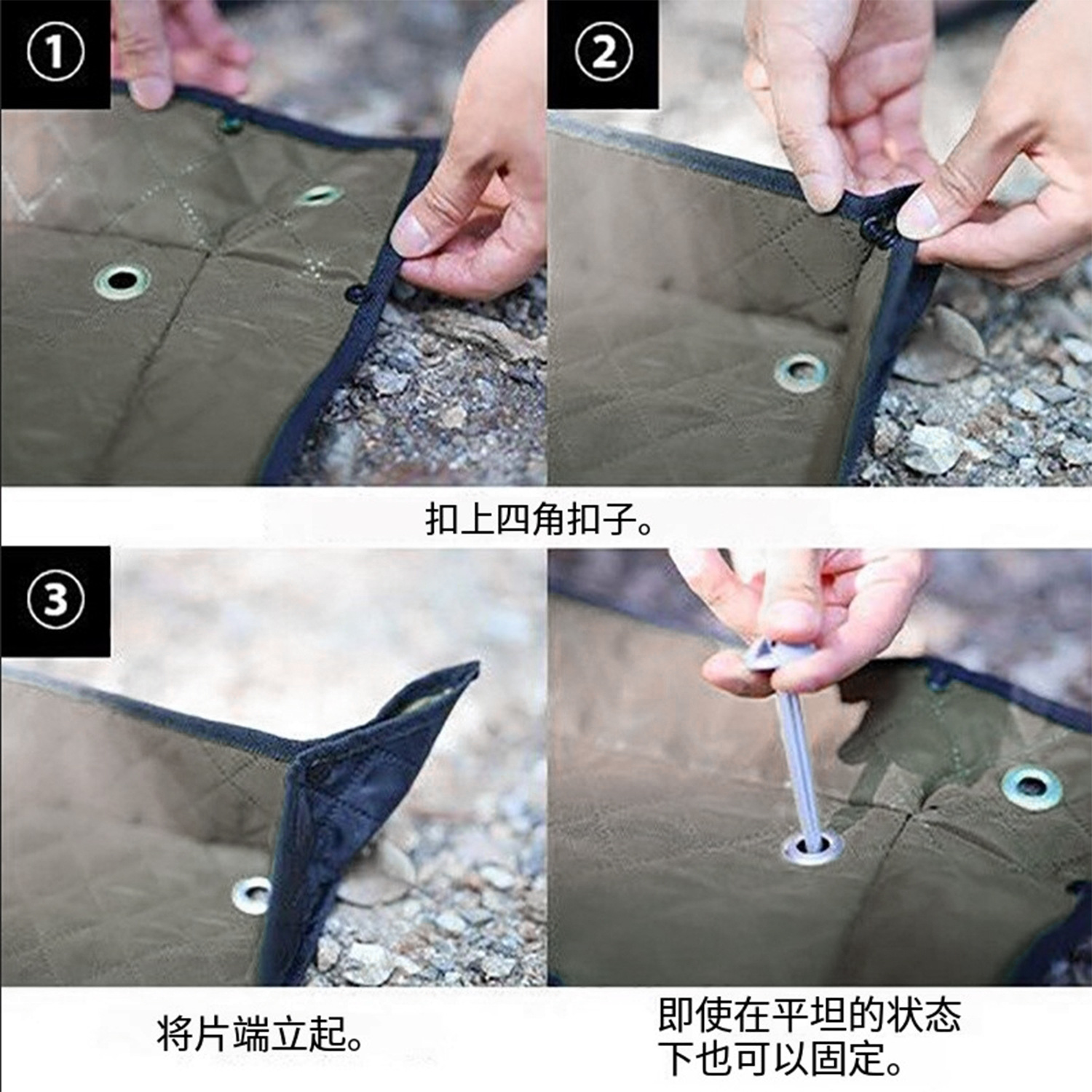 ①

②

扣上四角扣子。

③

将片端立起。

即使在平坦的状态下也可以固定。