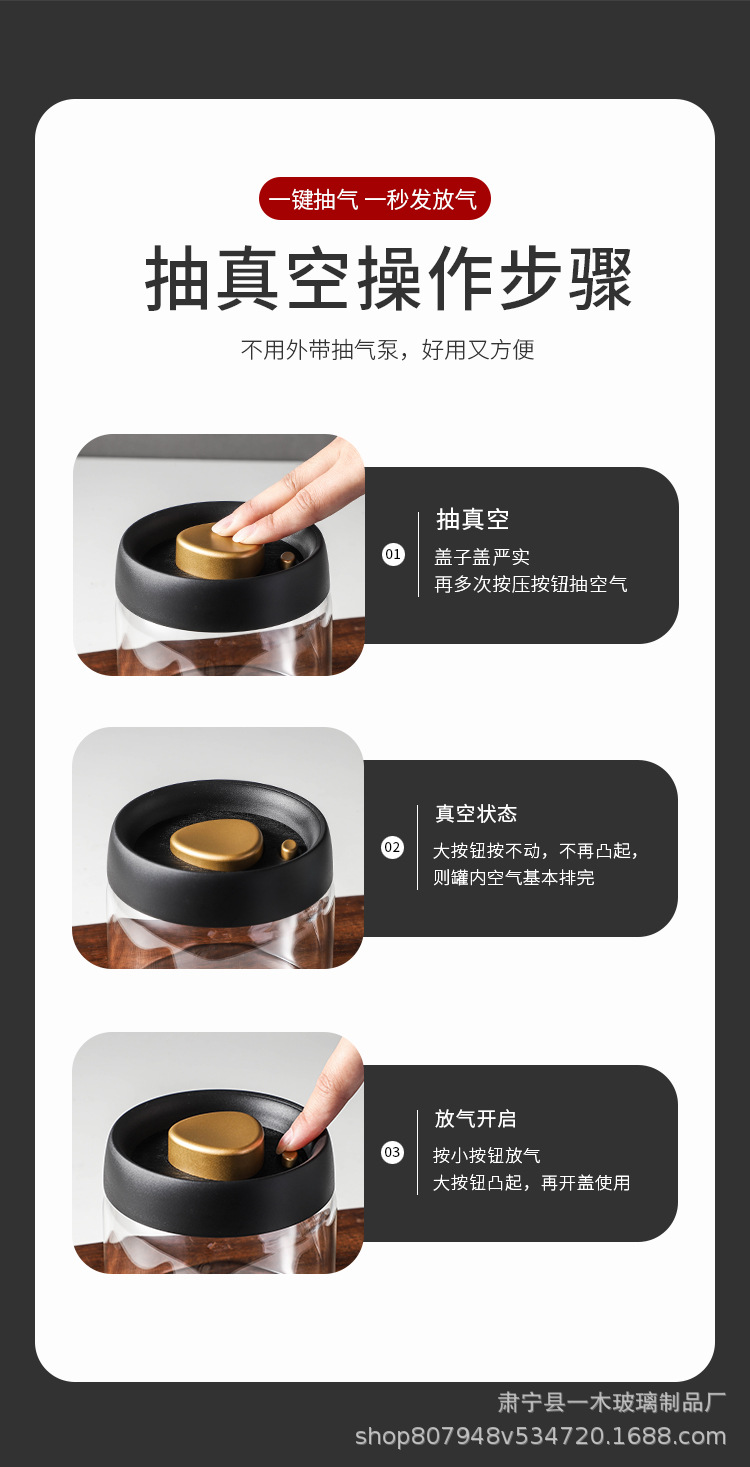 一键抽气 一秒发放气

抽真空操作步骤

不用外带抽气泵，好用又方便

01

抽真空

盖子盖严实
再多次按压按钮抽空气

02

真空状态

大按钮按不动，不再凸起，
则罐内空气基本排完

03

放气开启

按小按钮放气
大按钮凸起，再开盖使用

肃宁县一木玻璃制品厂
shop807948v534720.1688.com