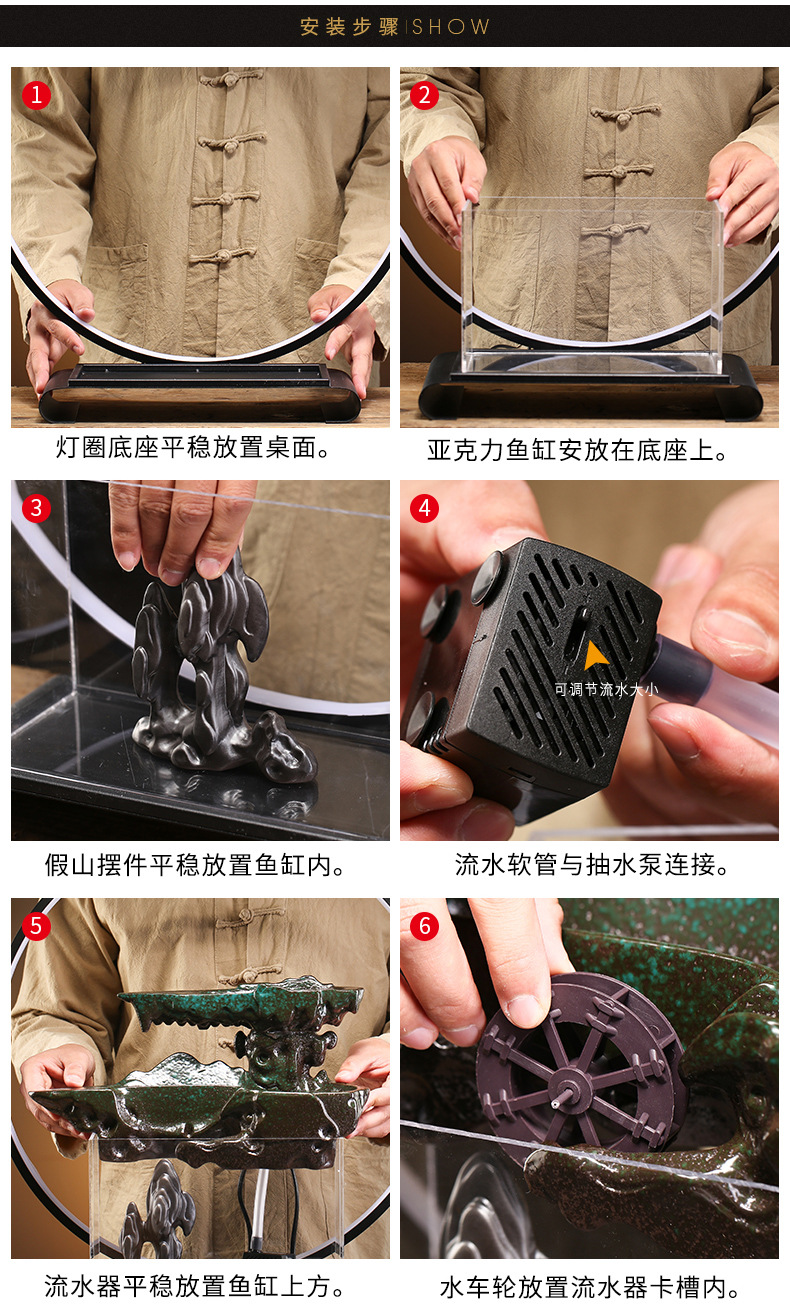 安装步骤|SHOW

1
灯圈底座平稳放置桌面。

2
亚克力鱼缸安放在底座上。

3
假山摆件平稳放置鱼缸内。

4
可调节流水大小
流水软管与抽水泵连接。

5
流水器平稳放置鱼缸上方。

6
水车轮放置流水器卡槽内。