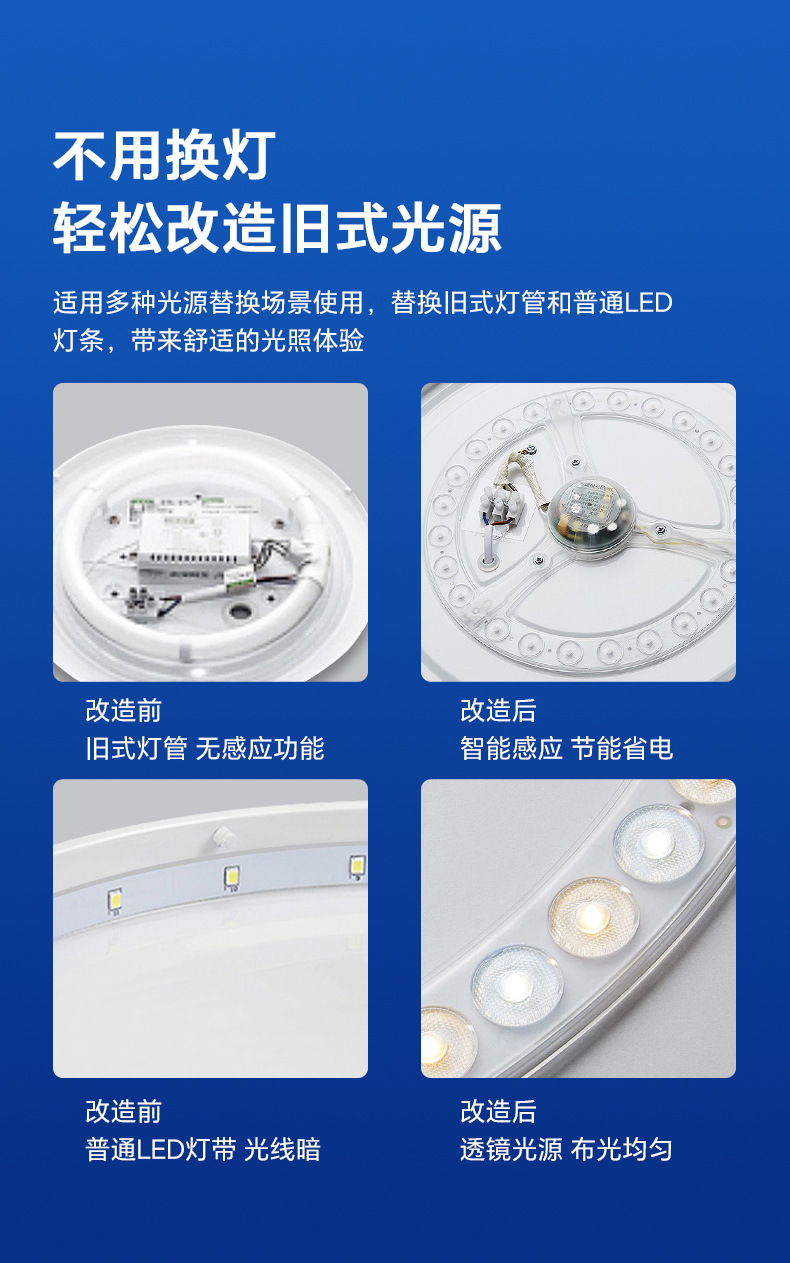 不用换灯
轻松改造旧式光源

适用多种光源替换场景使用，替换旧式灯管和普通LED灯条，带来舒适的光照体验

改造前
旧式灯管 无感应功能

改造后
智能感应 节能省电

改造前
普通LED灯带 光线暗

改造后
透镜光源 布光均匀