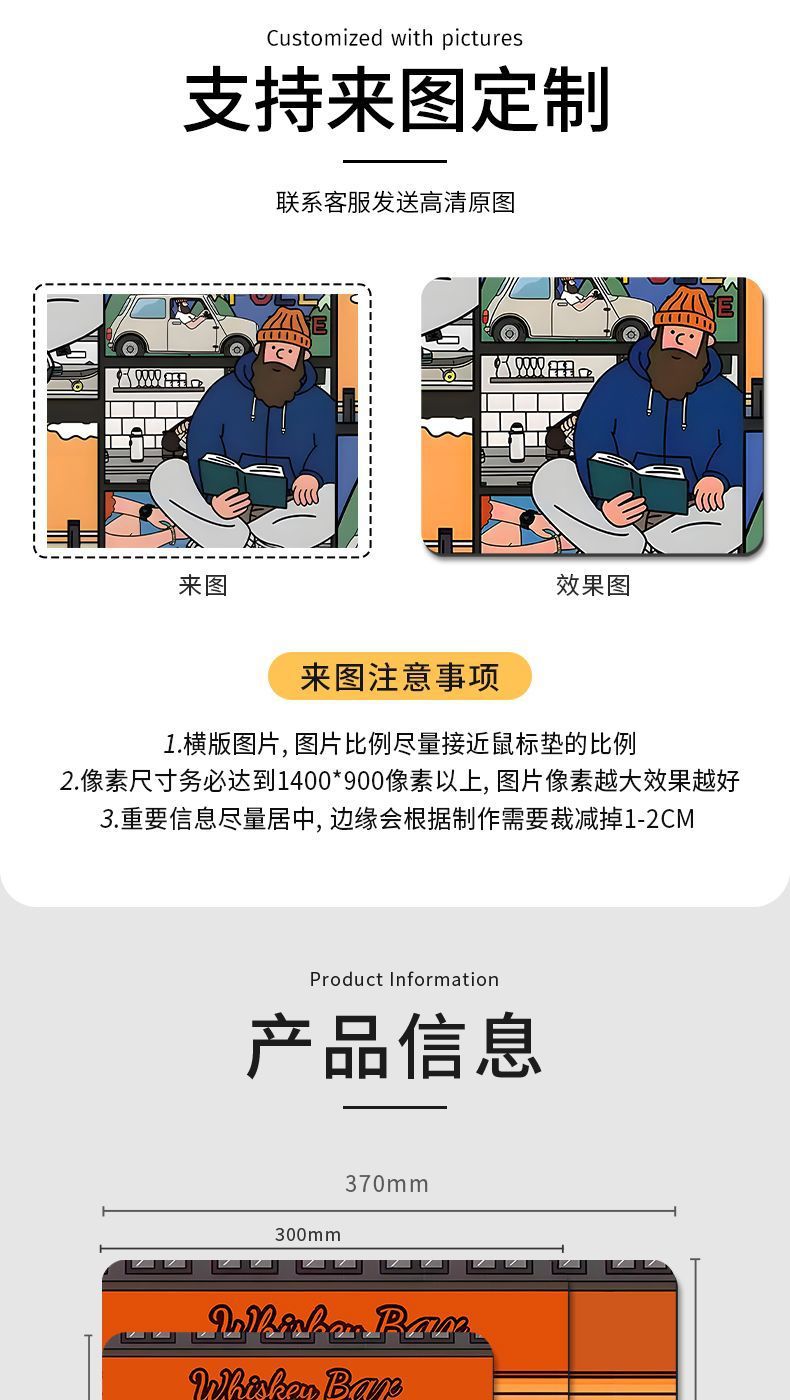 Customized with pictures
支持来图定制

联系客服发送高清原图

来图

效果图

来图注意事项

1.横版图片, 图片比例尽量接近鼠标垫的比例
2.像素尺寸务必达到1400*900像素以上, 图片像素越大效果越好
3.重要信息尽量居中, 边缘会根据制作需要裁减掉1-2CM

Product Information
产品信息

370mm
300mm

Whiskey Bar
Whiskey Bar