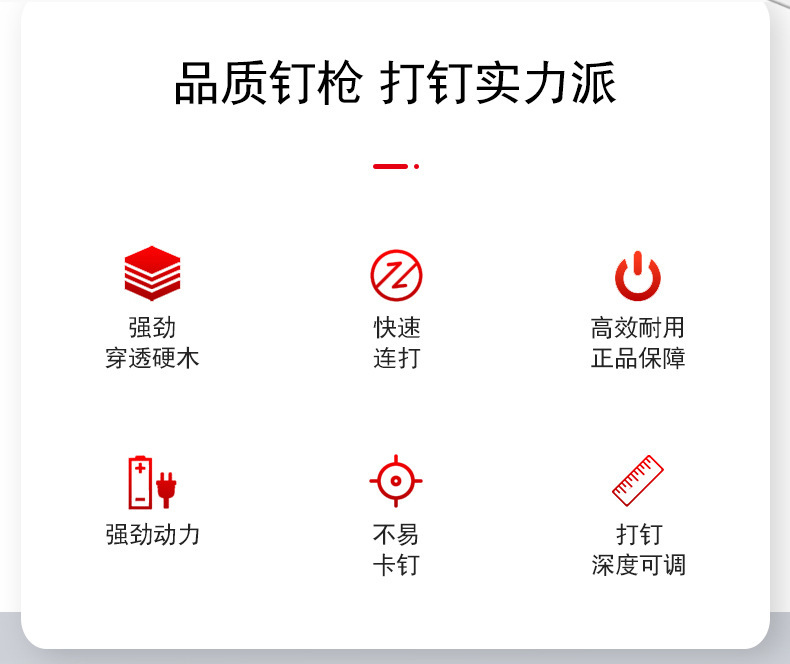 品质钉枪 打钉实力派

强劲
穿透硬木

快速
连打

高效耐用
正品保障

强劲动力

不易
卡钉

打钉
深度可调