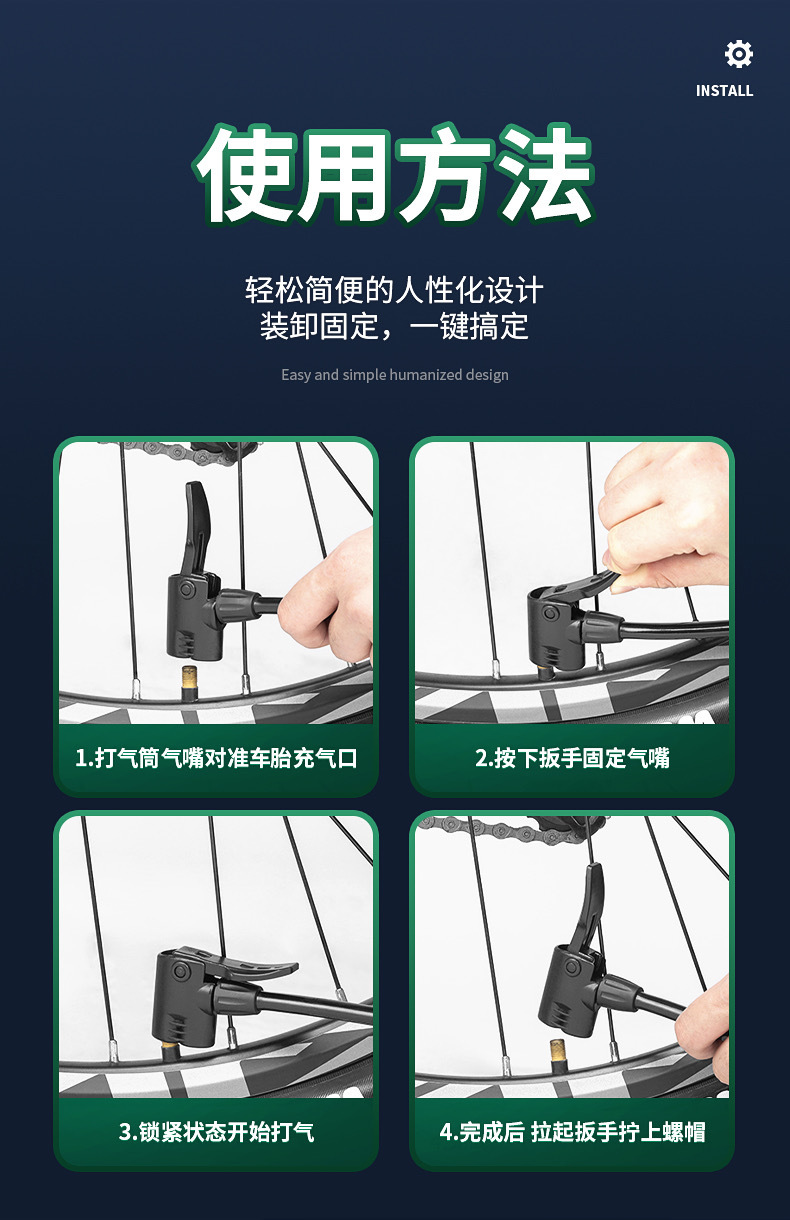 INSTALL

使用方法

轻松简便的人性化设计
装卸固定，一键搞定

Easy and simple humanized design

1.打气筒气嘴对准车胎充气口

2.按下扳手固定气嘴

3.锁紧状态开始打气

4.完成后 拉起扳手拧上螺帽