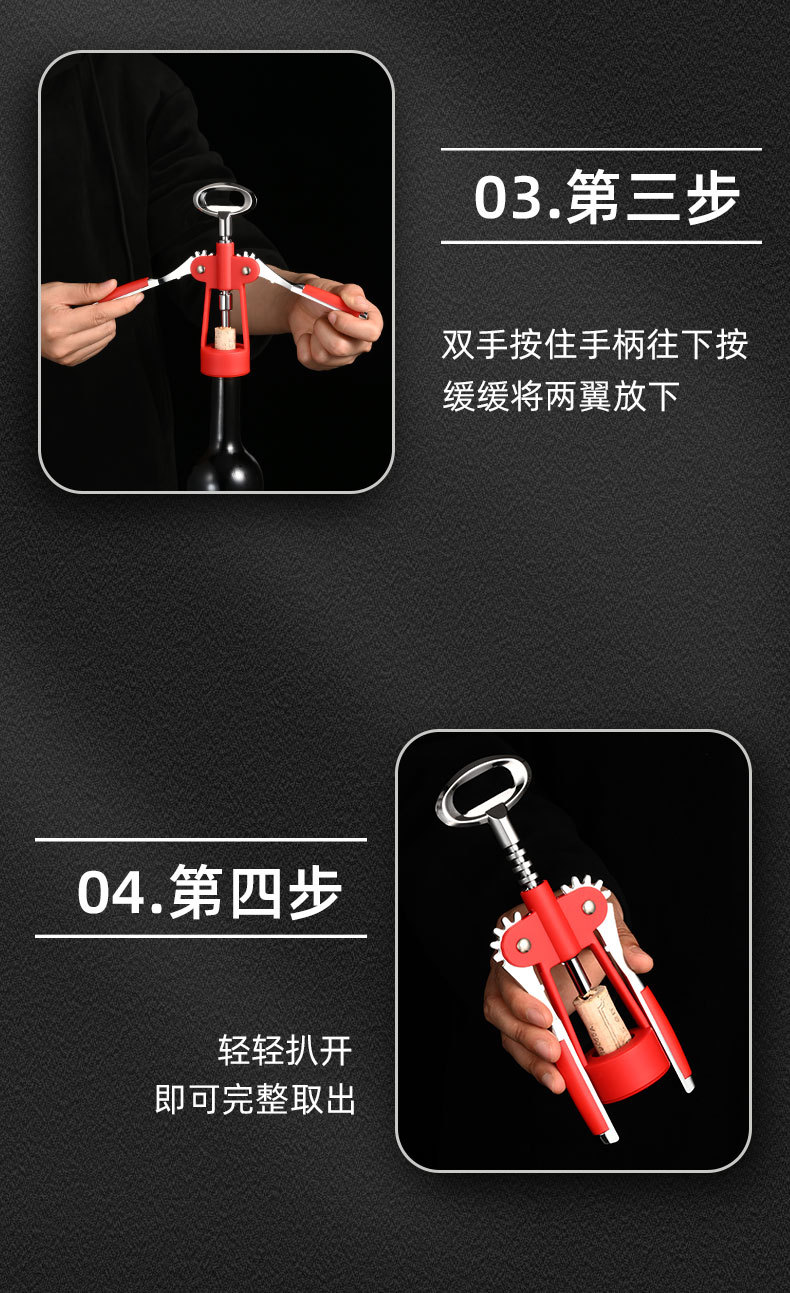 03.第三步

双手按住手柄往下按
缓缓将两翼放下

04.第四步

轻轻扒开
即可完整取出