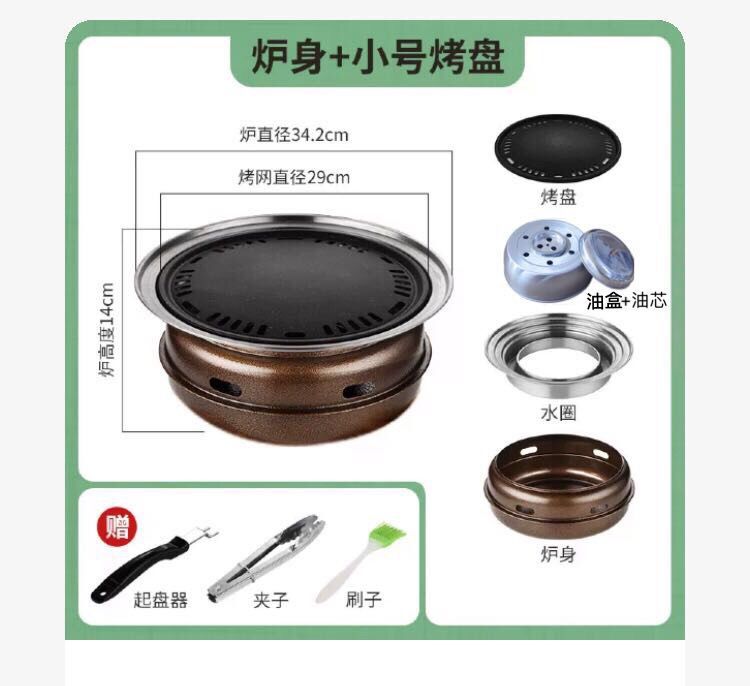 炉身+小号烤盘

炉直径34.2cm

烤网直径29cm

炉高度14cm

烤盘

油盒+油芯

水圈

炉身

赠

起盘器

夹子

刷子