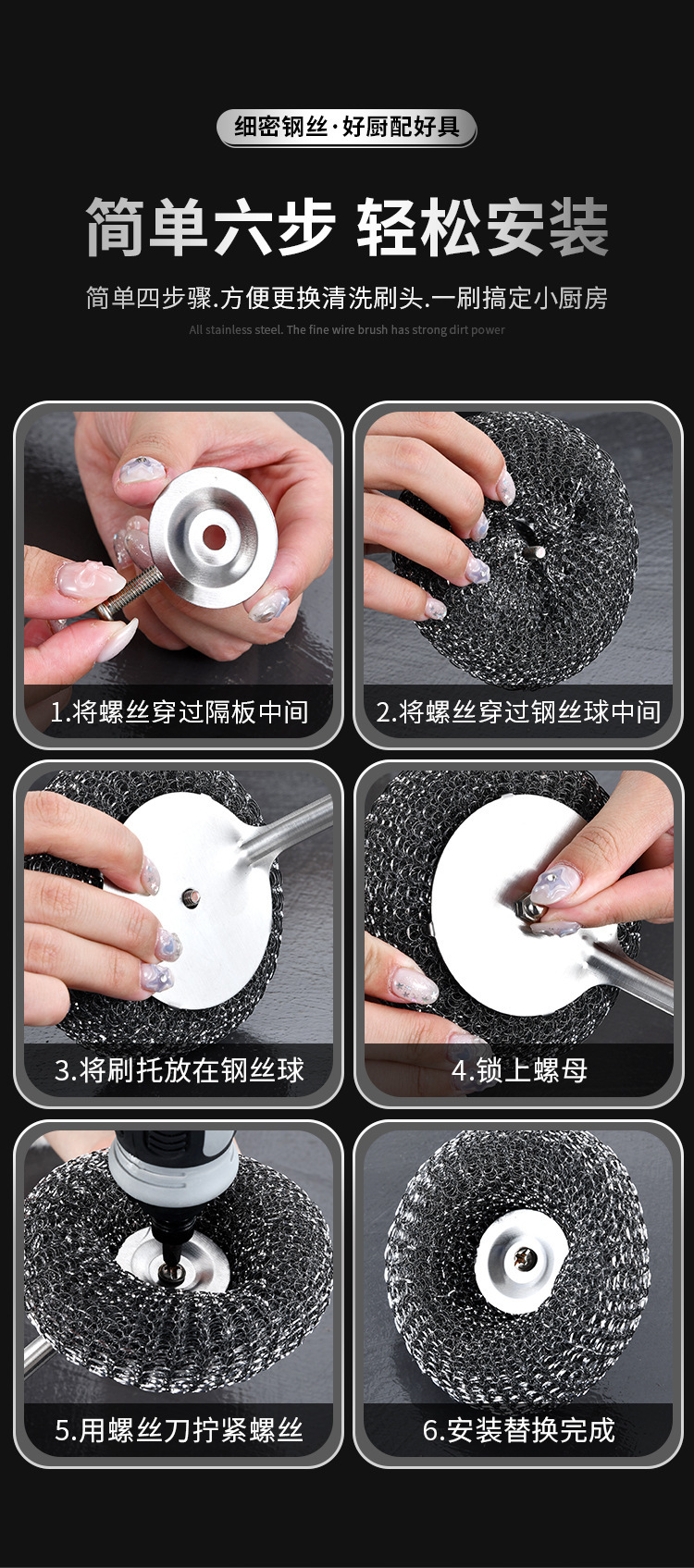 细密钢丝·好厨配好具

简单六步 轻松安装

简单四步骤.方便更换清洗刷头.一刷搞定小厨房

All stainless steel. The fine wire brush has strong dirt power

1.将螺丝穿过隔板中间

2.将螺丝穿过钢丝球中间

3.将刷托放在钢丝球

4.锁上螺母

5.用螺丝刀拧紧螺丝

6.安装替换完成