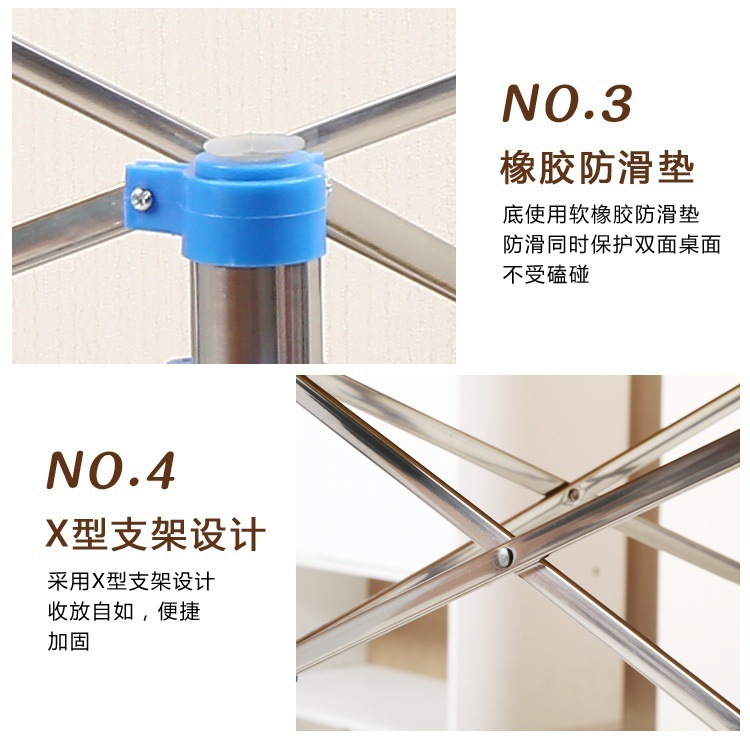 NO.3

橡胶防滑垫

底使用软橡胶防滑垫
防滑同时保护双面桌面
不受磕碰

NO.4

X型支架设计

采用X型支架设计
收放自如，便捷
加固